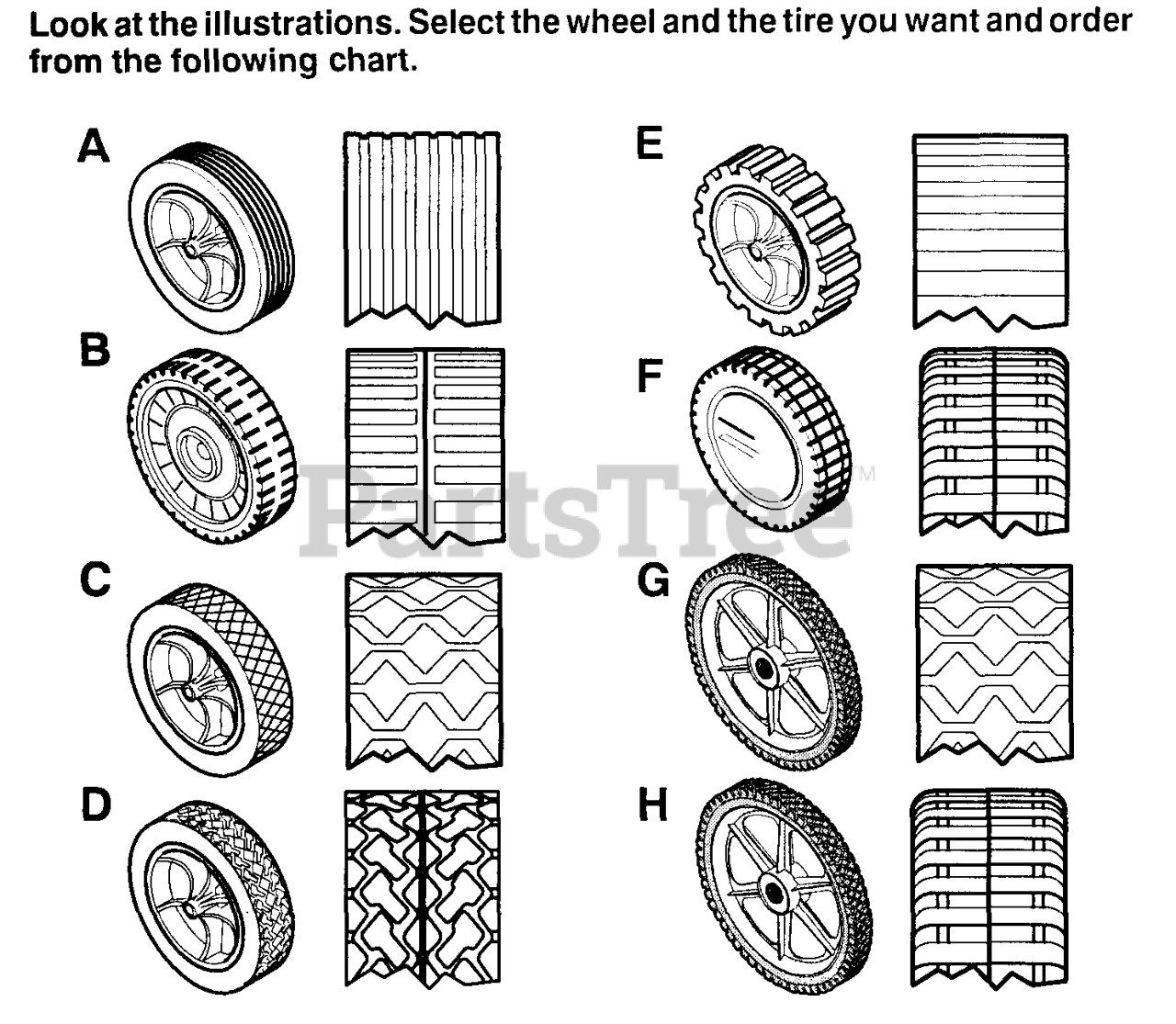 Look at the illustrations. Select the wheel and the tire you want and order from the following chart.

A

B

C

D

E

F

G

H

PartsTree™