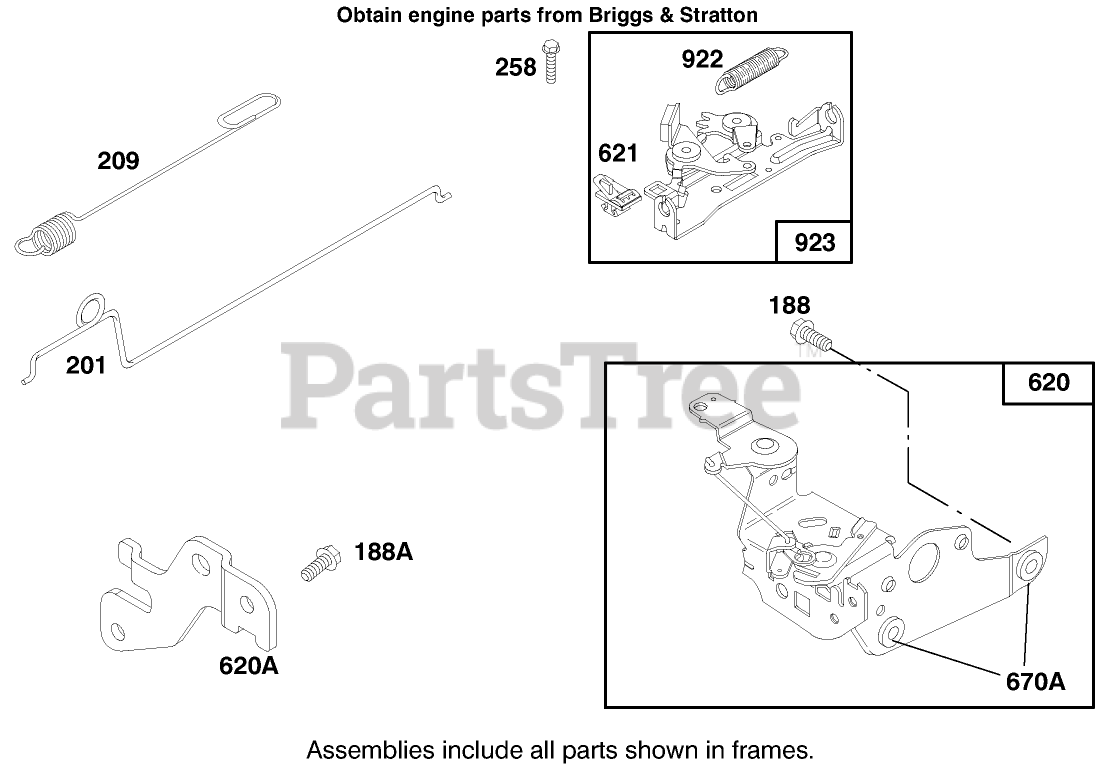 Obtain engine parts from Briggs & Stratton

258

922

621

923

209

201

188

PartsTree™

620

188A

620A

670A

Assemblies include all parts shown in frames.