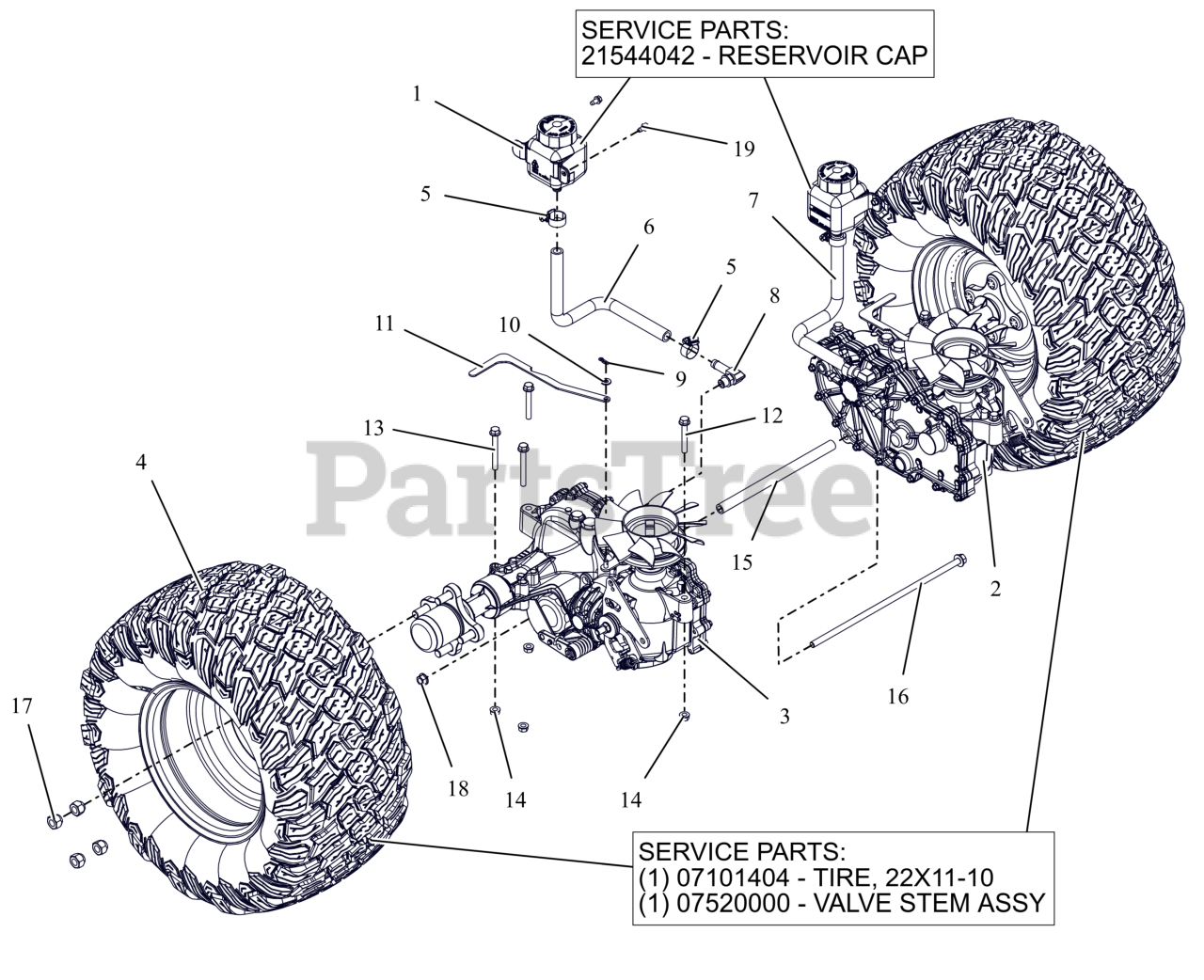 SERVICE PARTS:
21544042 - RESERVOIR CAP

1
19
5
7
6
5
8
11
10
9
13
12
4
PartsTree
15
2
16
3
17
18
14
14

SERVICE PARTS:
(1) 07101404 - TIRE, 22X11-10
(1) 07520000 - VALVE STEM ASSY