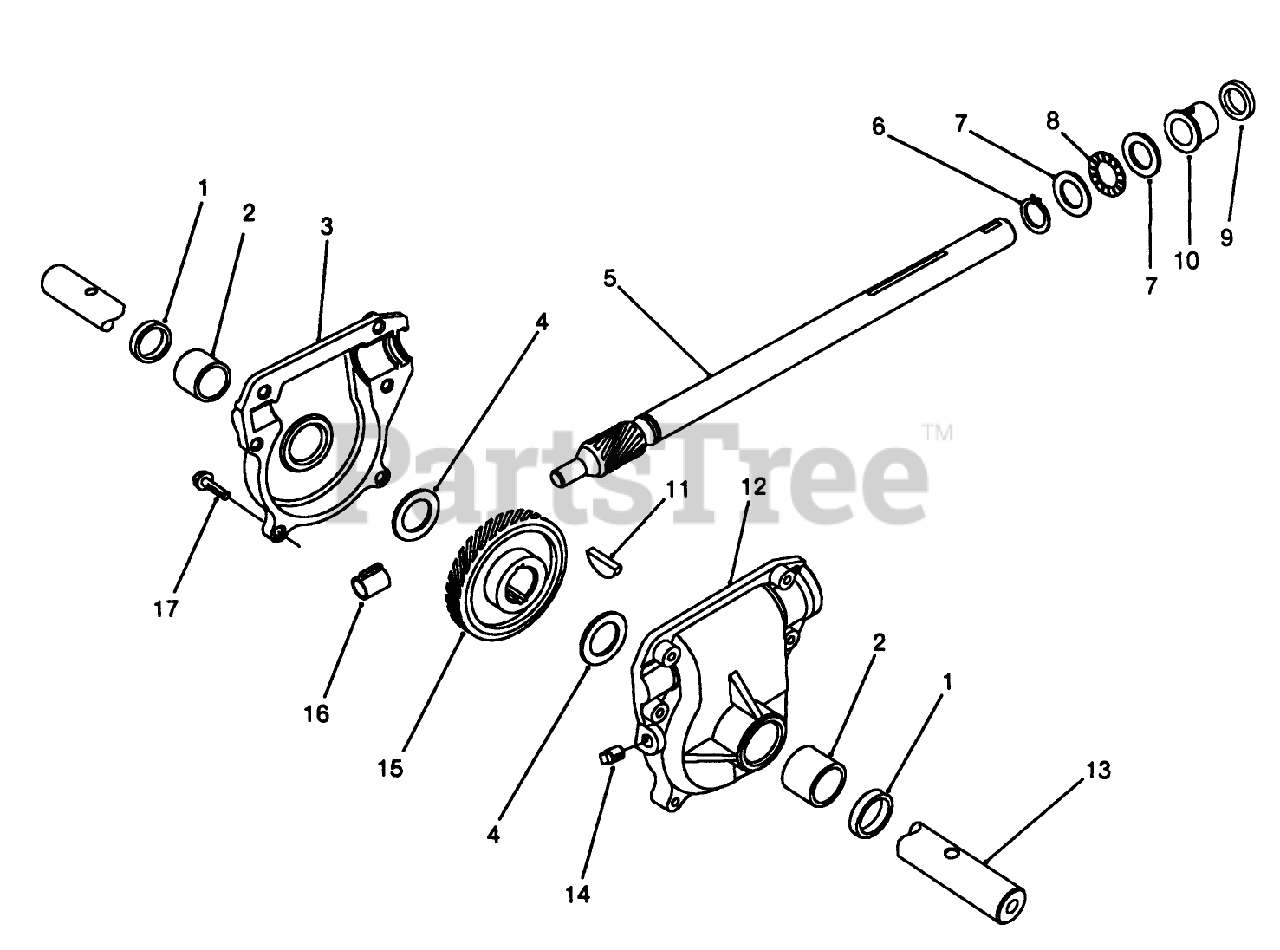 1
2
3
4
5
6
7
8
7
10
9
PartsTree™
11
12
17
16
15
4
2
1
13
14