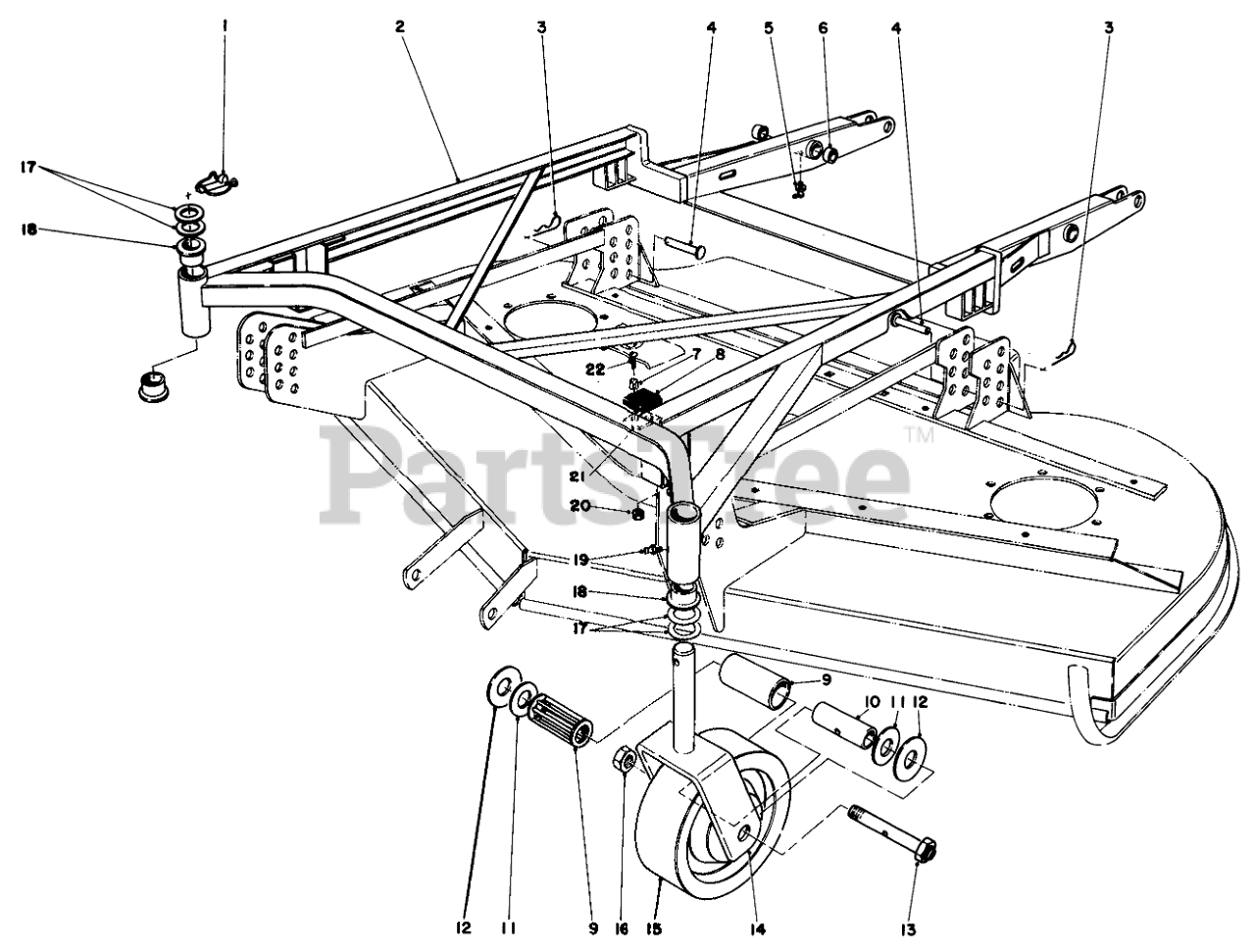 1
2
3
4
5
6
4
3
17
18
22
7
8
21
20
19
18
17
9
10
11
12
12
11
9
16
15
14
13
PartsTree™