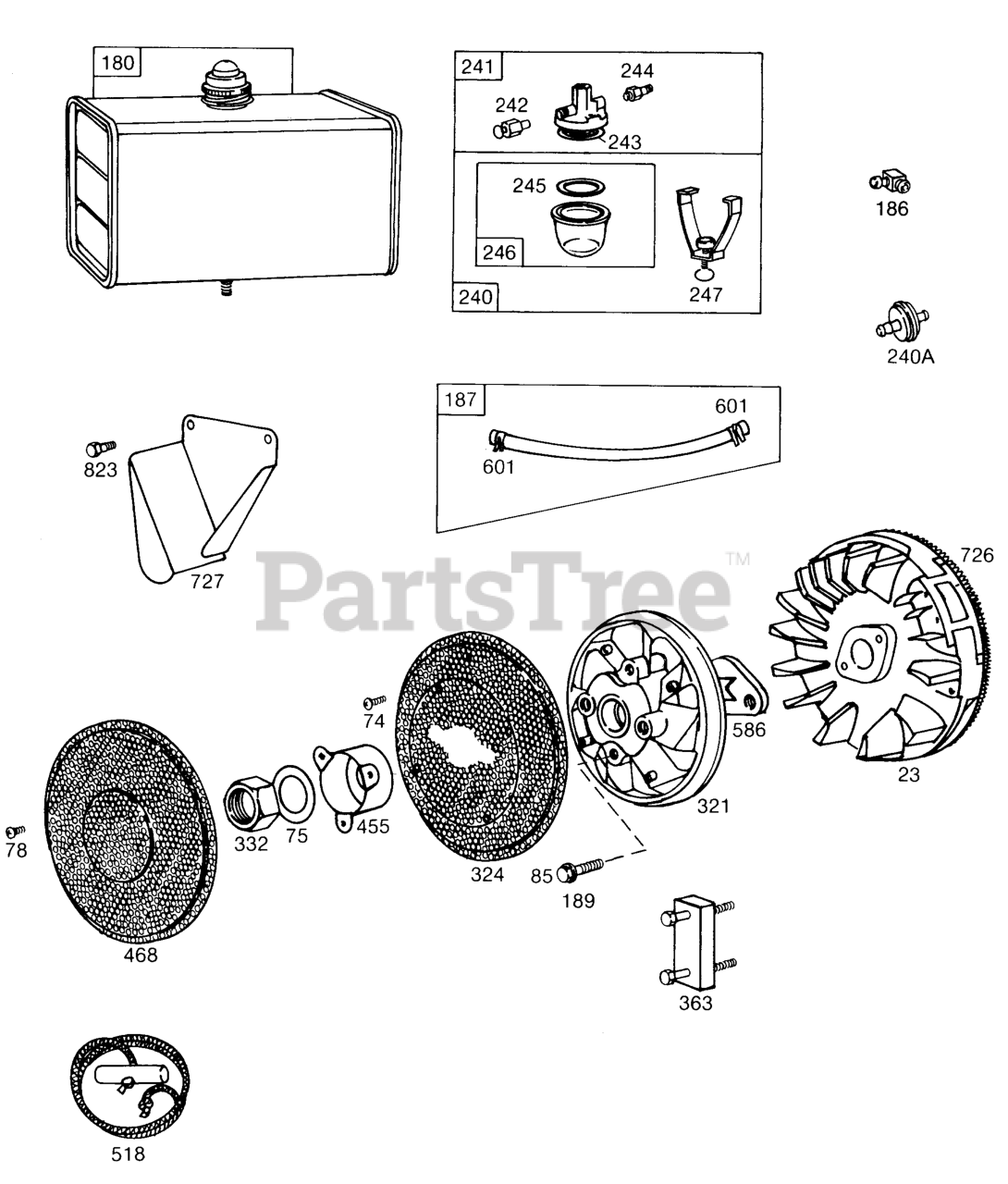 180

241
244
242
243
245
246
240
247

186

240A

187
601
601

823

727

PartsTree™

726

74

586

23

321

78

332
75
455

324

85
189

468

363

518