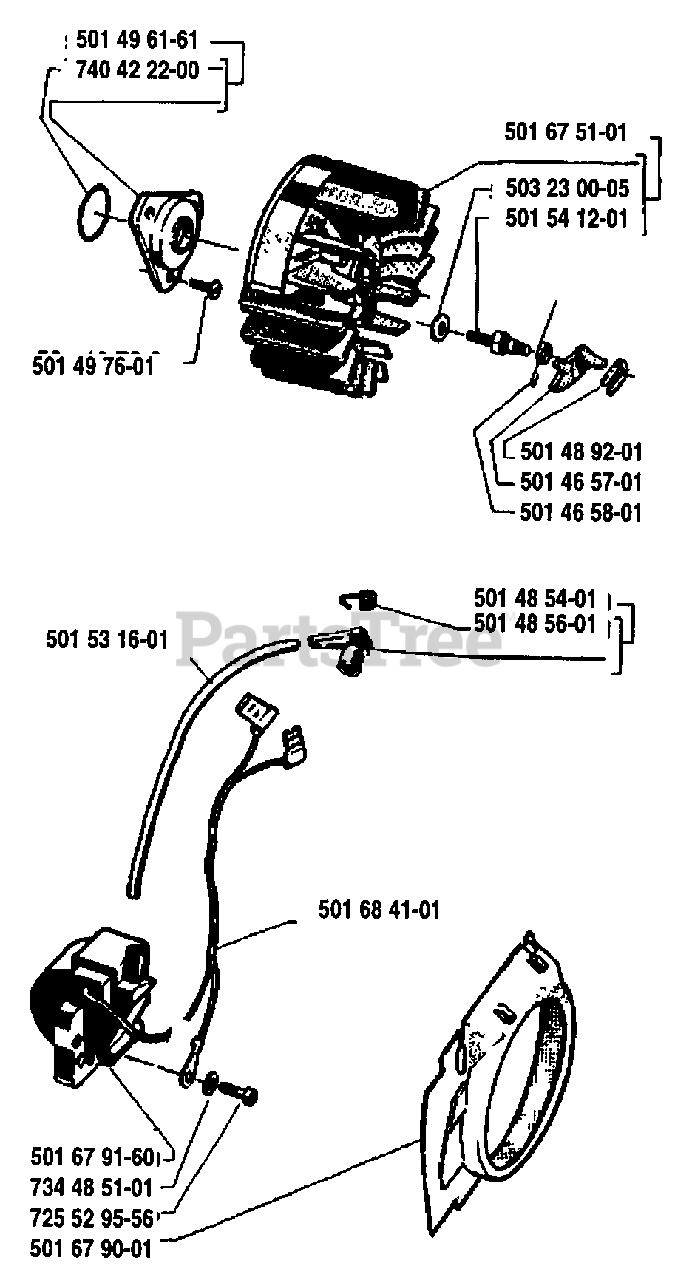 501 49 61-61
740 42 22-00
501 67 51-01
503 23 00-05
501 54 12-01
501 49 76-01
501 48 92-01
501 46 57-01
501 46 58-01
501 48 54-01
501 48 56-01
501 53 16-01
PartsTree
501 68 41-01
501 67 91-60
734 48 51-01
725 52 95-56
501 67 90-01