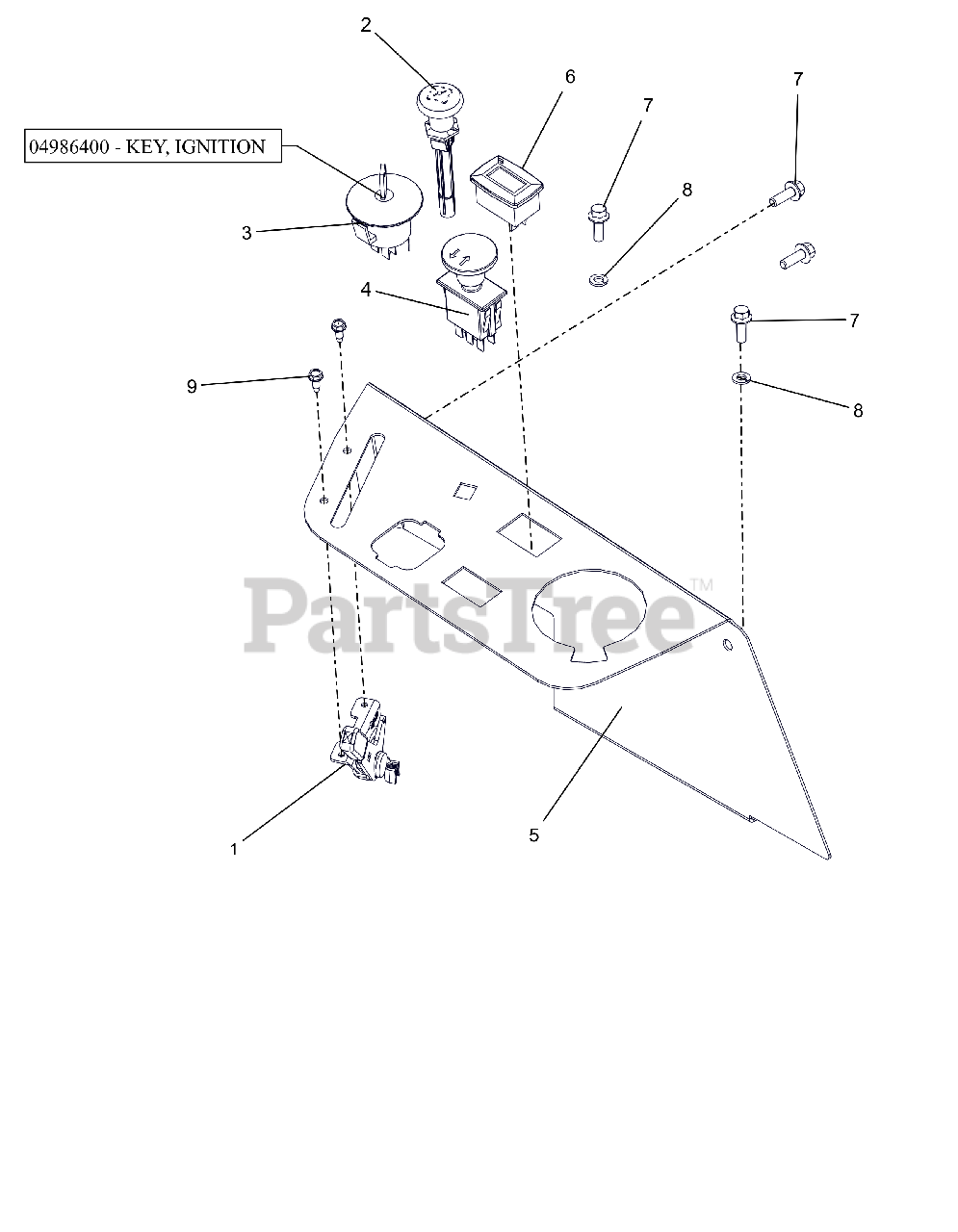 2

6

7

7

04986400 - KEY, IGNITION

8

3

4

7

9

8

PartsTree™

1

5