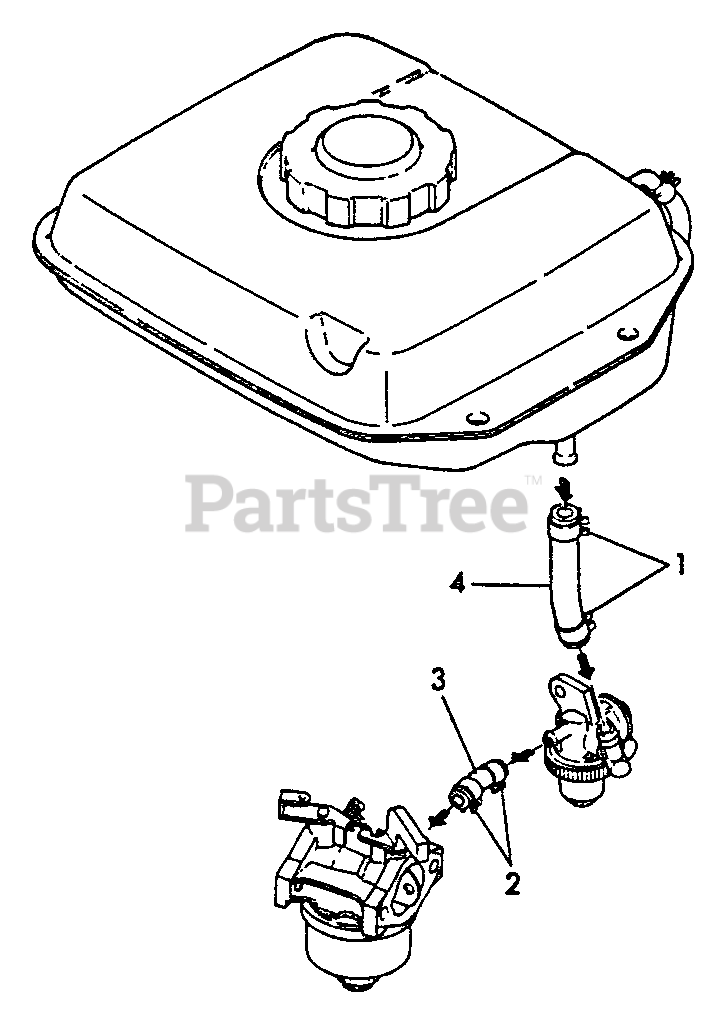 PartsTree™

1
4
3
2