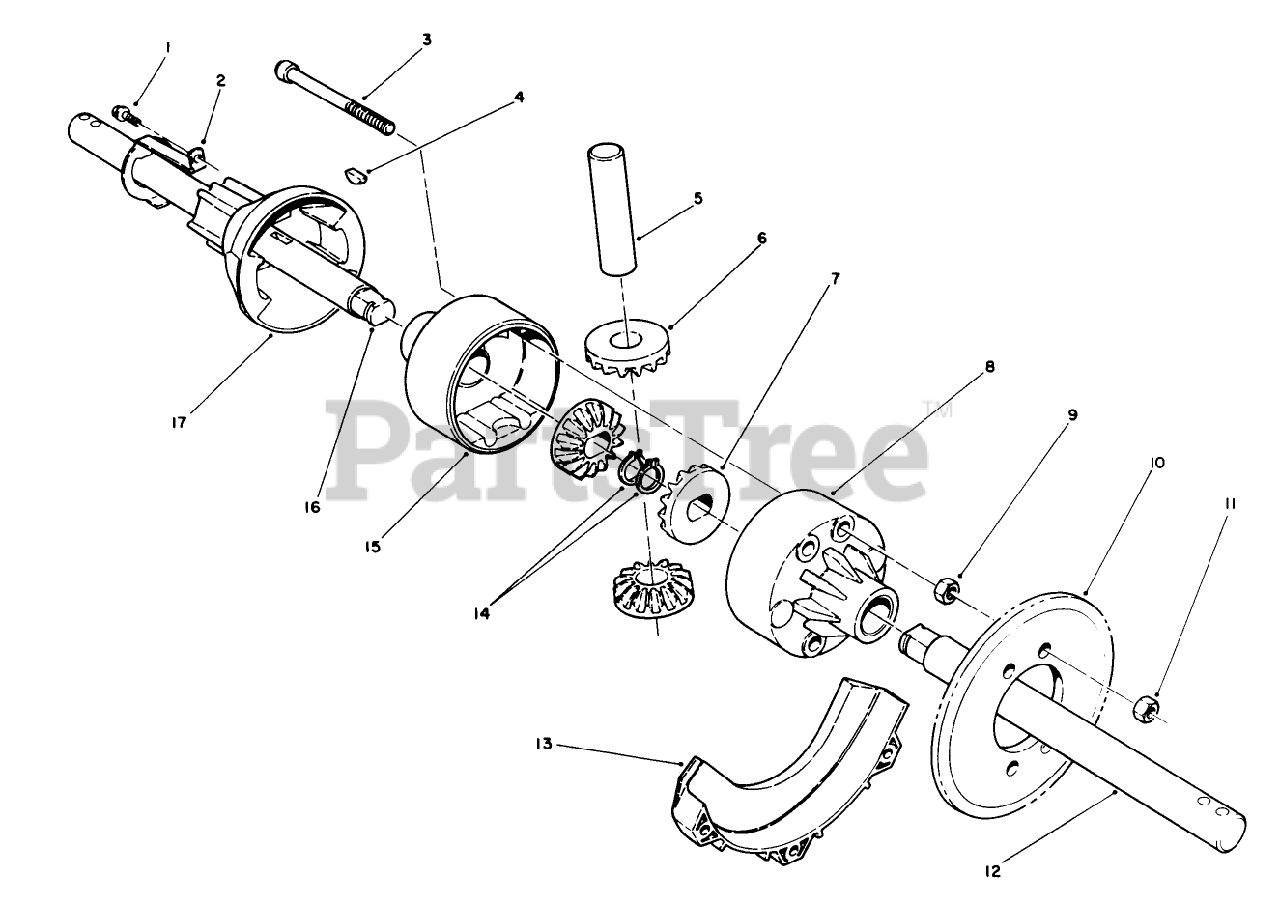 1
2
3
4
5
6
7
8
9
10
11
17
16
15
14
13
12
PartsTree™