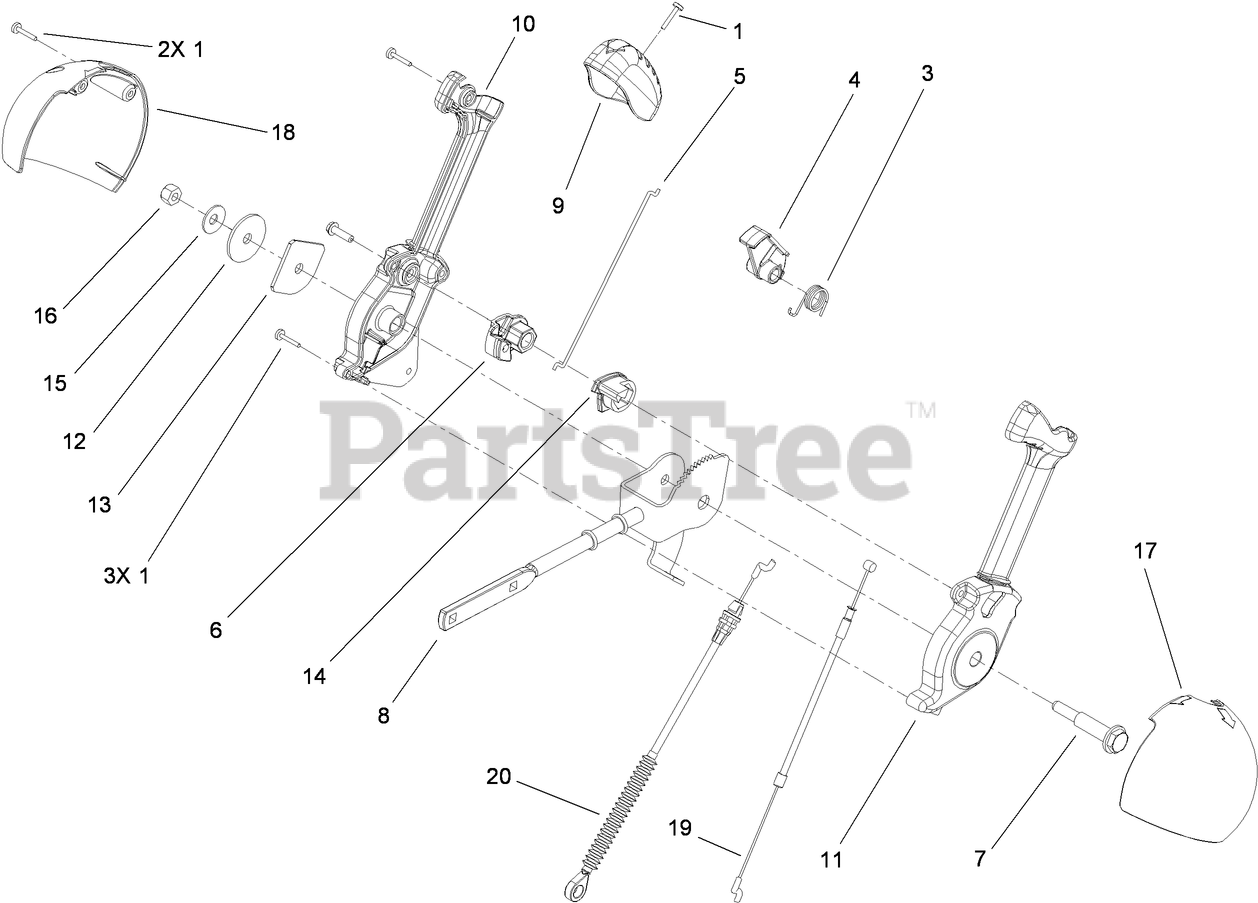 2X 1
10
1
5
4
3
18
9
16
15
12
13
3X 1
6
14
8
PartsTree™
17
20
19
11
7