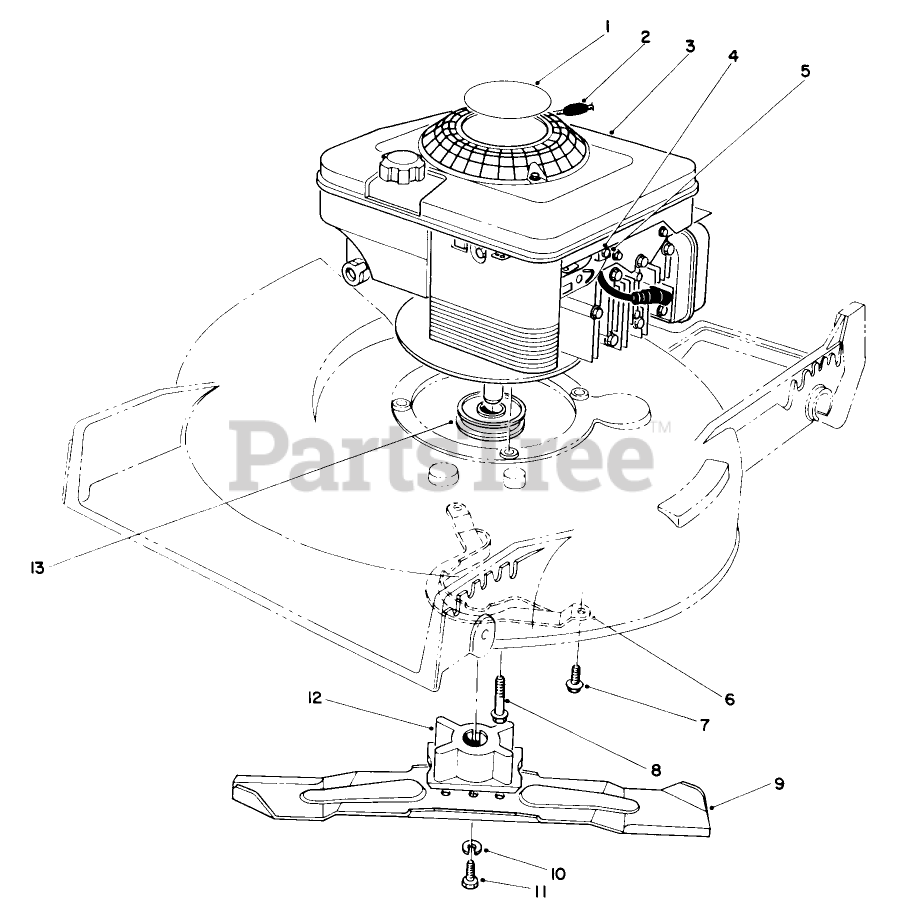 1
2
3
4
5
PartsTree™
13
6
7
12
8
9
10
11