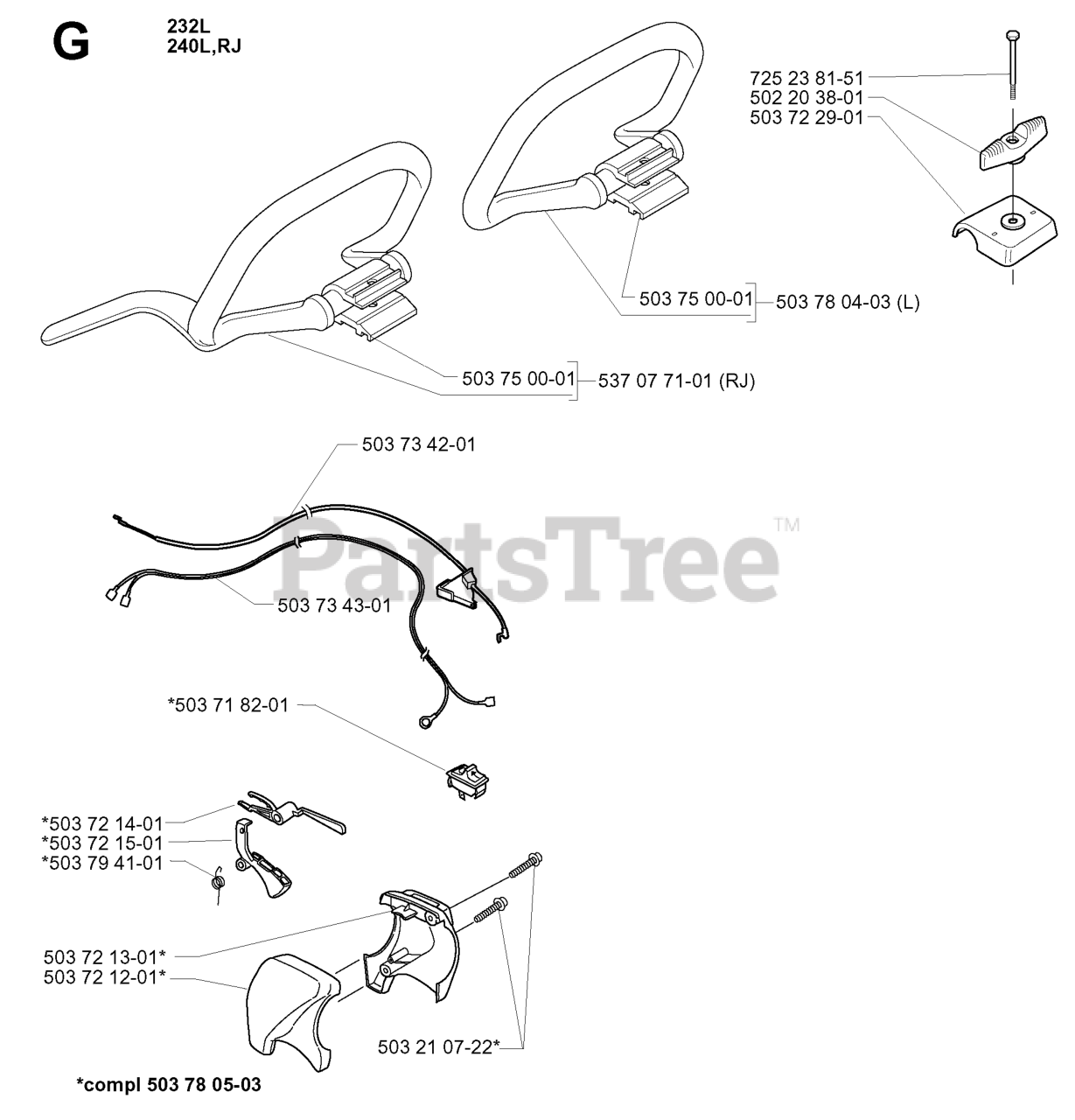 G

232L
240L,RJ

725 23 81-51
502 20 38-01
503 72 29-01

503 75 00-01
503 78 04-03 (L)

503 75 00-01
537 07 71-01 (RJ)

503 73 42-01

PartsTree™

503 73 43-01

*503 71 82-01

*503 72 14-01
*503 72 15-01
*503 79 41-01

503 72 13-01*
503 72 12-01*

503 21 07-22*

*compl 503 78 05-03