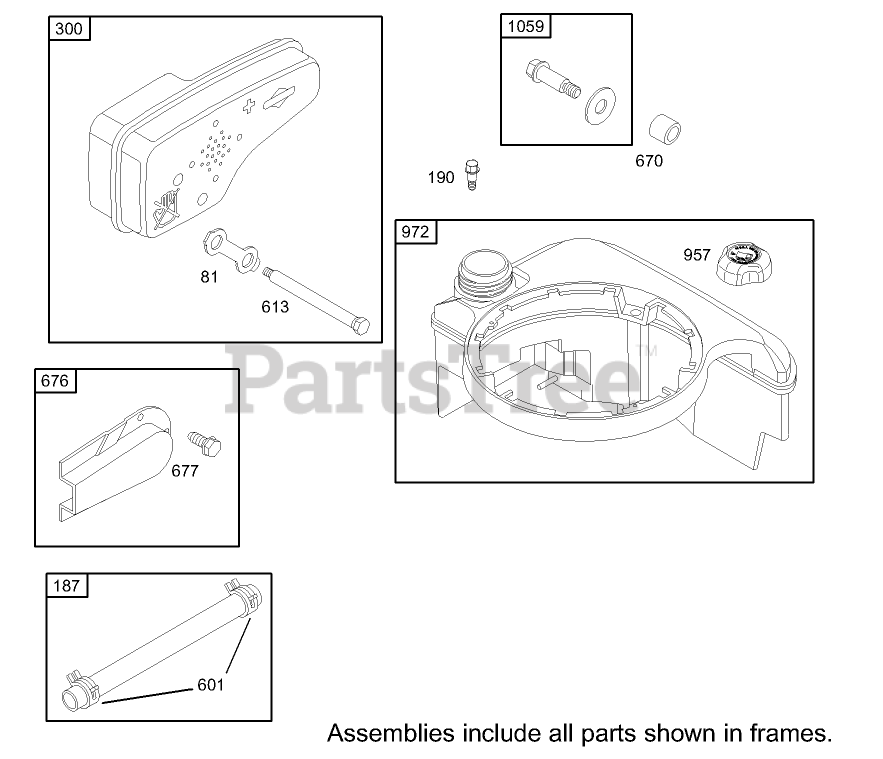 300

81

613

1059

670

190

972

957

PartsTree™

676

677

187

601

Assemblies include all parts shown in frames.