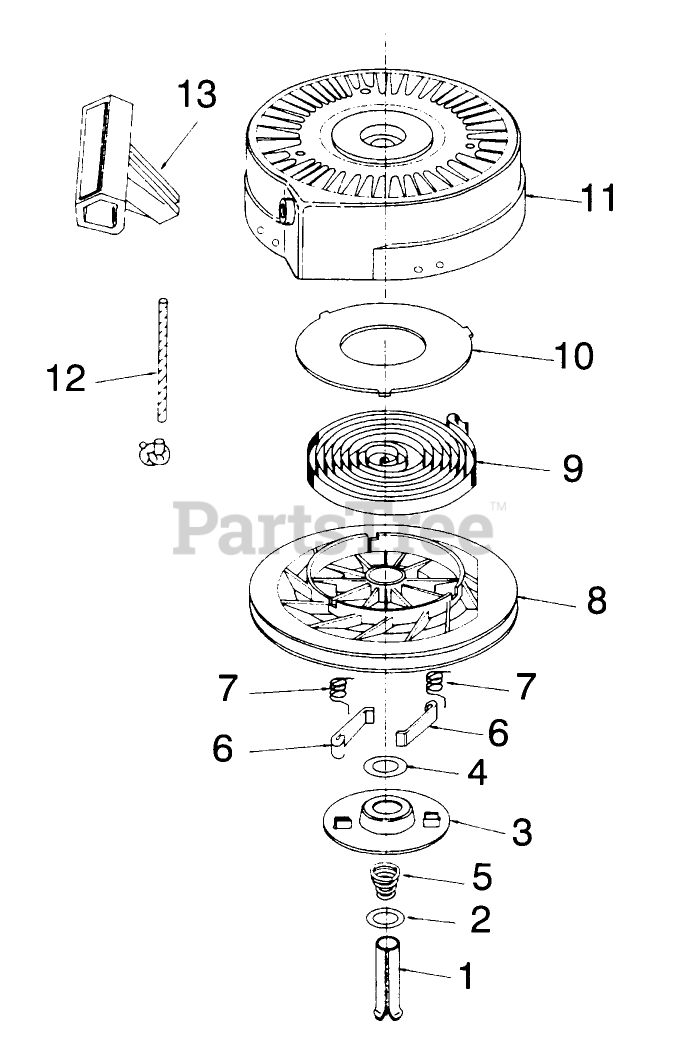 13

11

10

12

9

PartsTree™

8

7

7

6

6

4

3

5

2

1