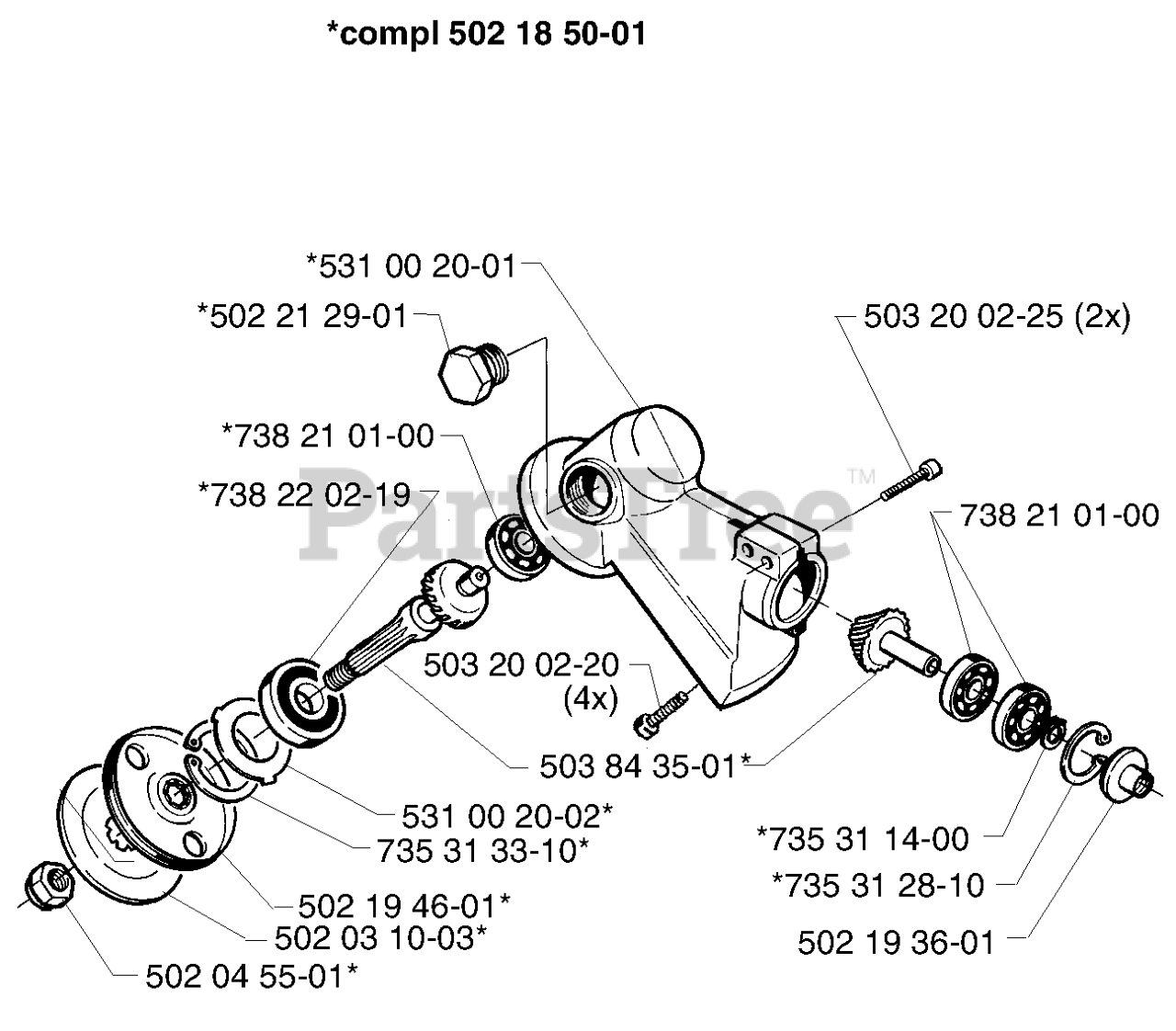 *compl 502 18 50-01

*531 00 20-01

*502 21 29-01

503 20 02-25 (2x)

*738 21 01-00

*738 22 02-19

PartsTree™

738 21 01-00

503 20 02-20
(4x)

503 84 35-01*

531 00 20-02*

735 31 33-10*

*735 31 14-00

*735 31 28-10

502 19 46-01*

502 03 10-03*

502 19 36-01

502 04 55-01*