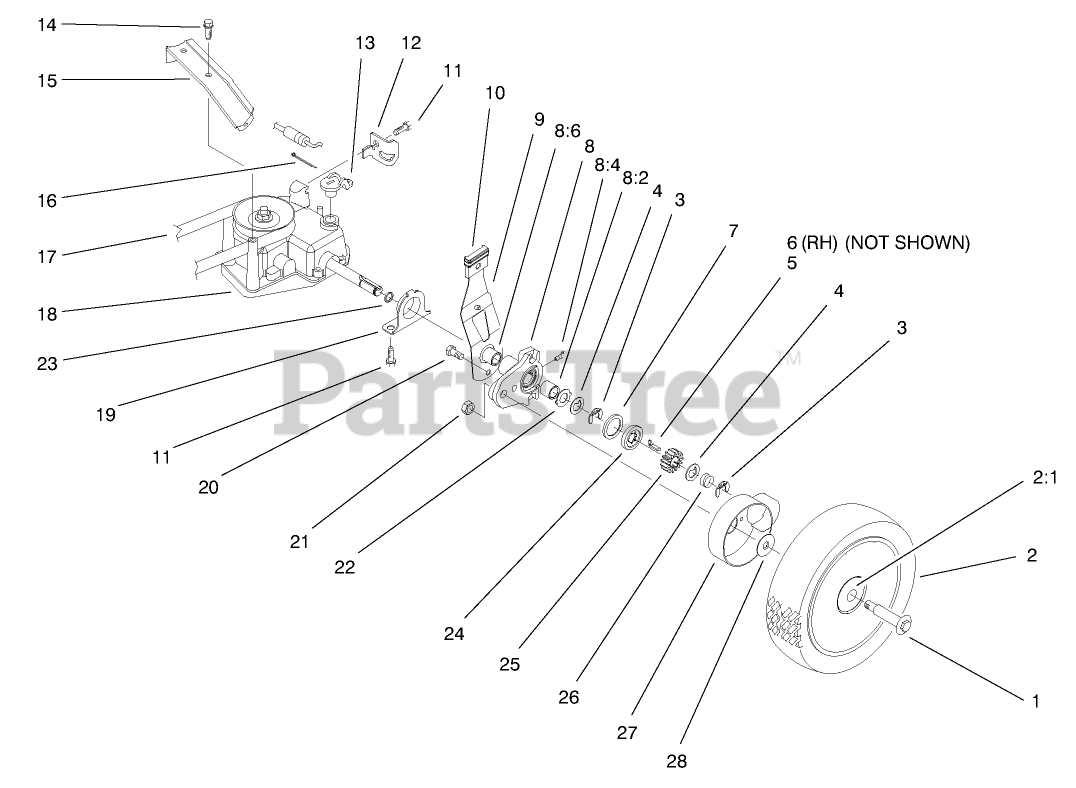 14
15
13
12
11
10
9
8:6
8
8:4
8:2
4
3
7
6 (RH) (NOT SHOWN)
5
4
3
16
17
18
23
19
11
20
21
22
24
25
26
27
28
2:1
2
1
PartsTree™