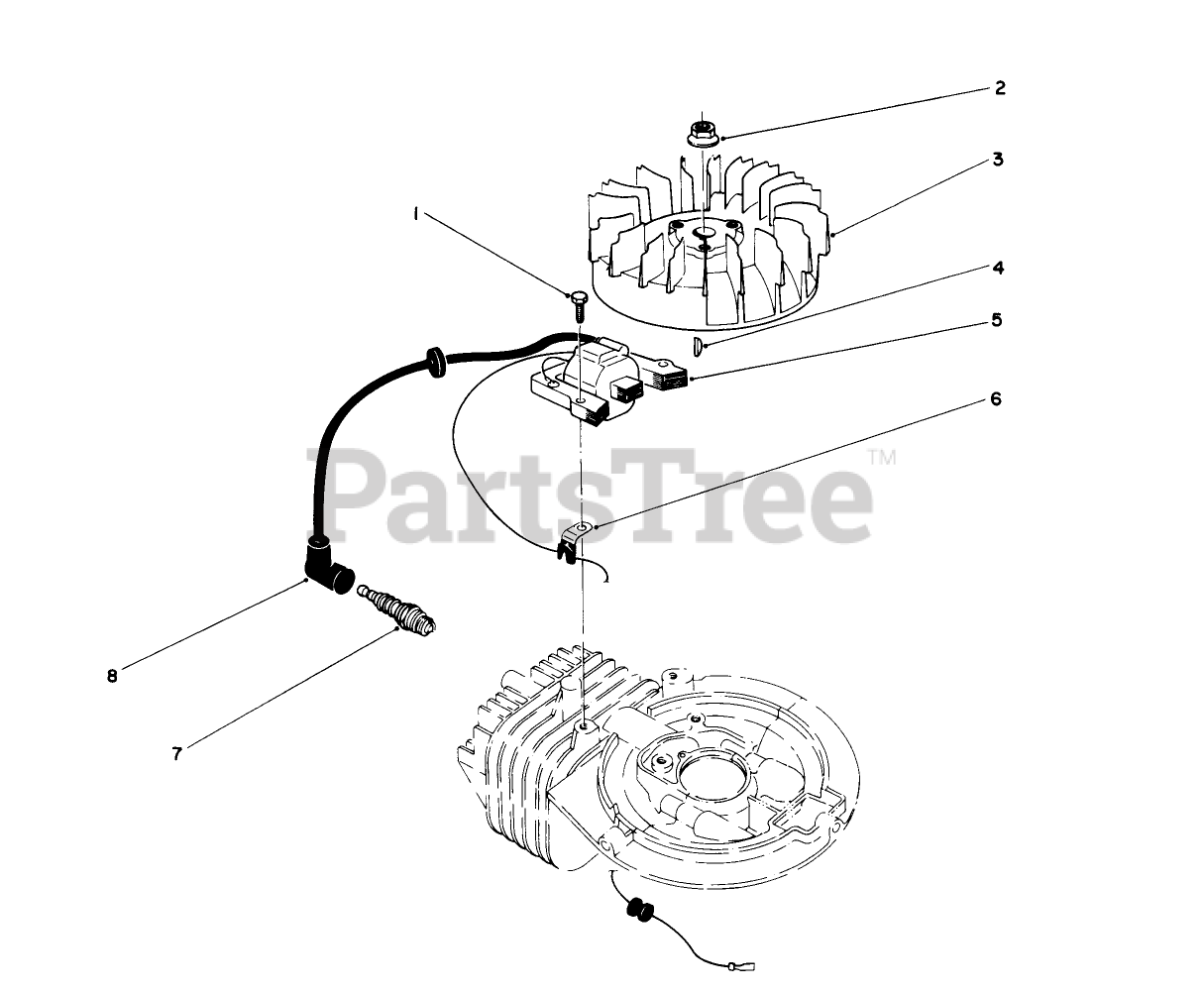 2
3
1
4
5
6
PartsTree™
8
7