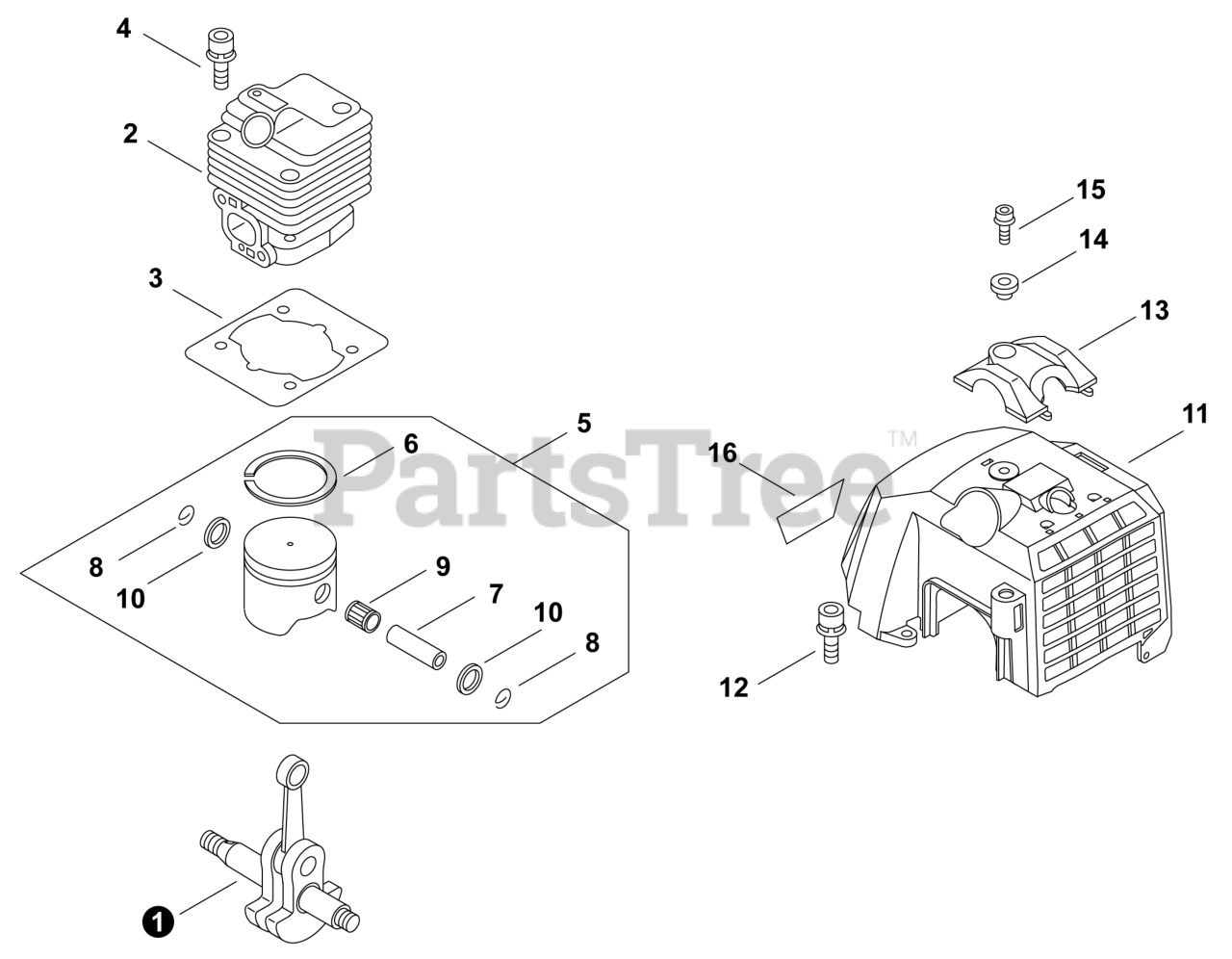 4
2
3
5
6
8
10
9
7
10
8
1
15
14
13
11
16
12
PartsTree™