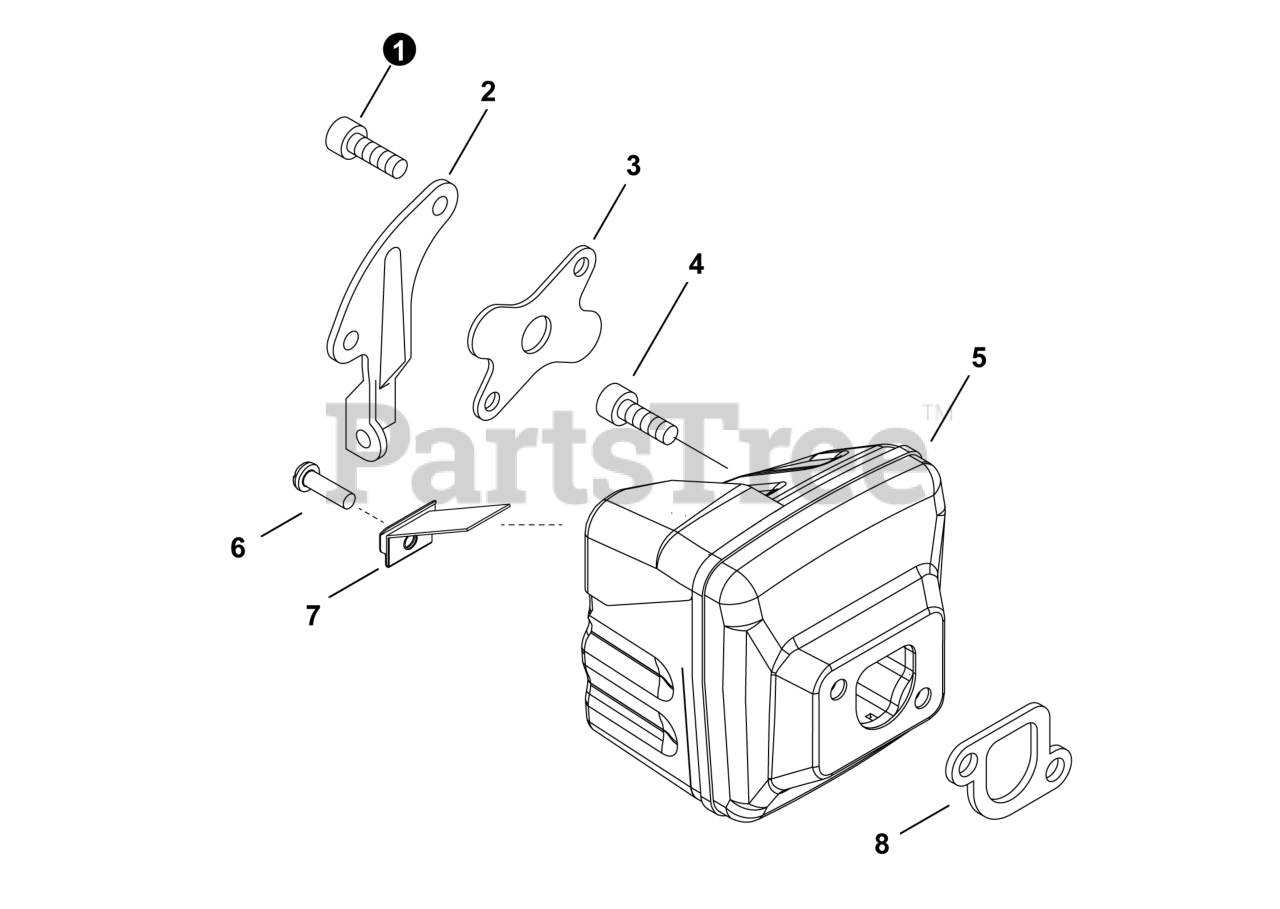 1
2
3
4
5
PartsTree™
6
7
8