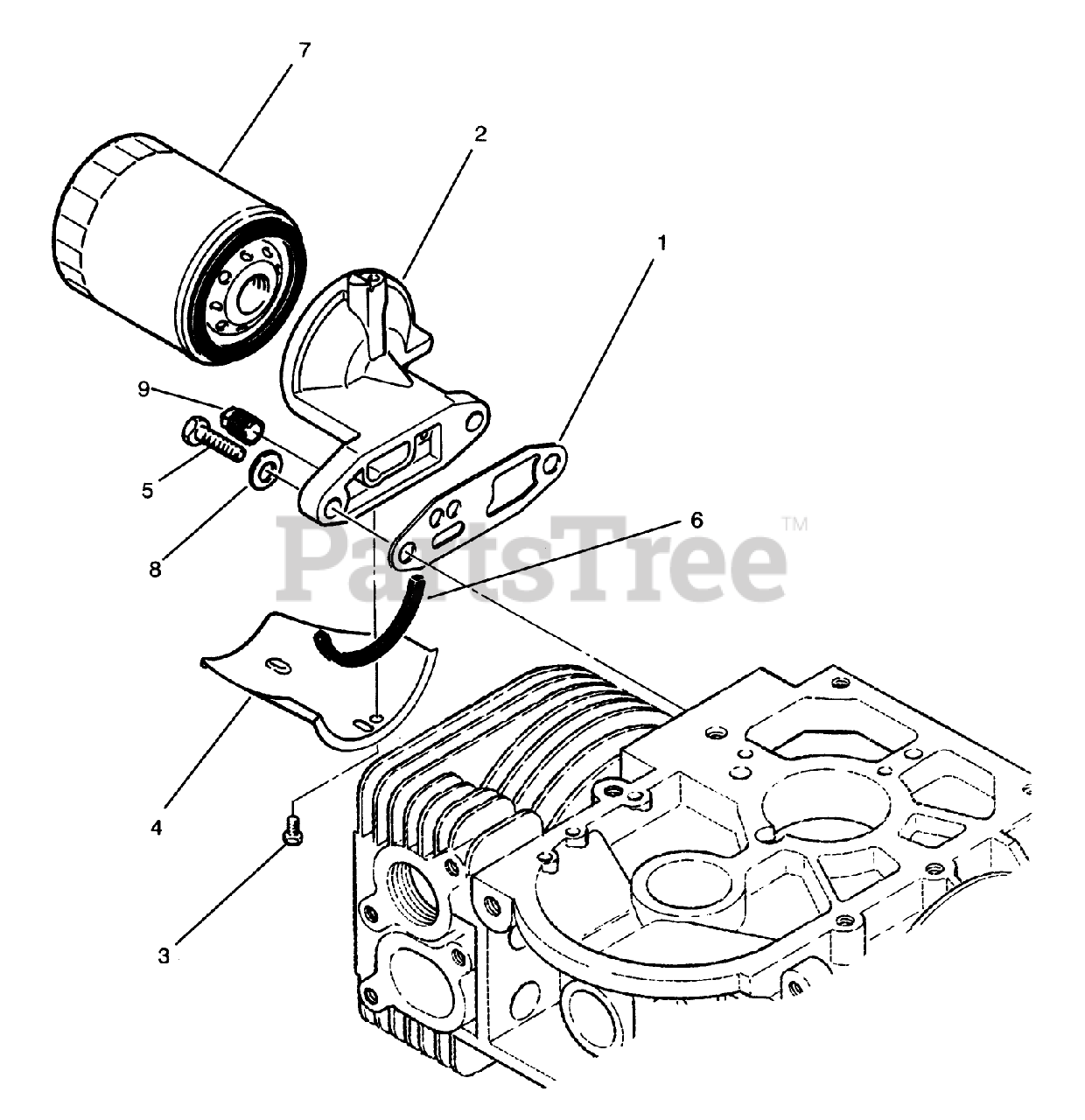 7
2
1
9
5
8
6
PartsTree™
4
3