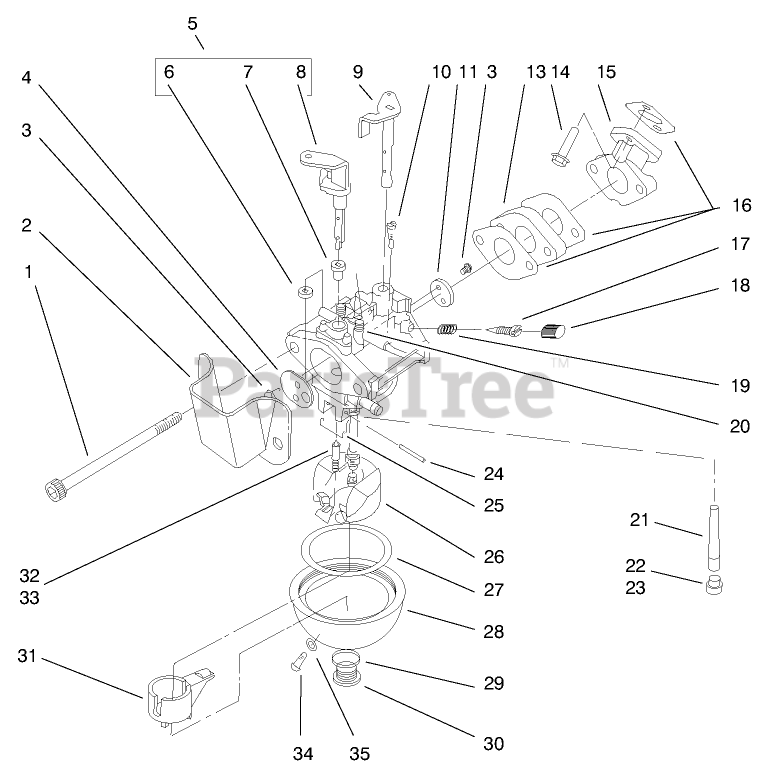 5
6 7 8
9
10 11 3
13 14
15
4
3
2
1
16
17
18
19
20
PartsTree™
24
25
26
27
28
29
30
21
22
23
32
33
31
34
35