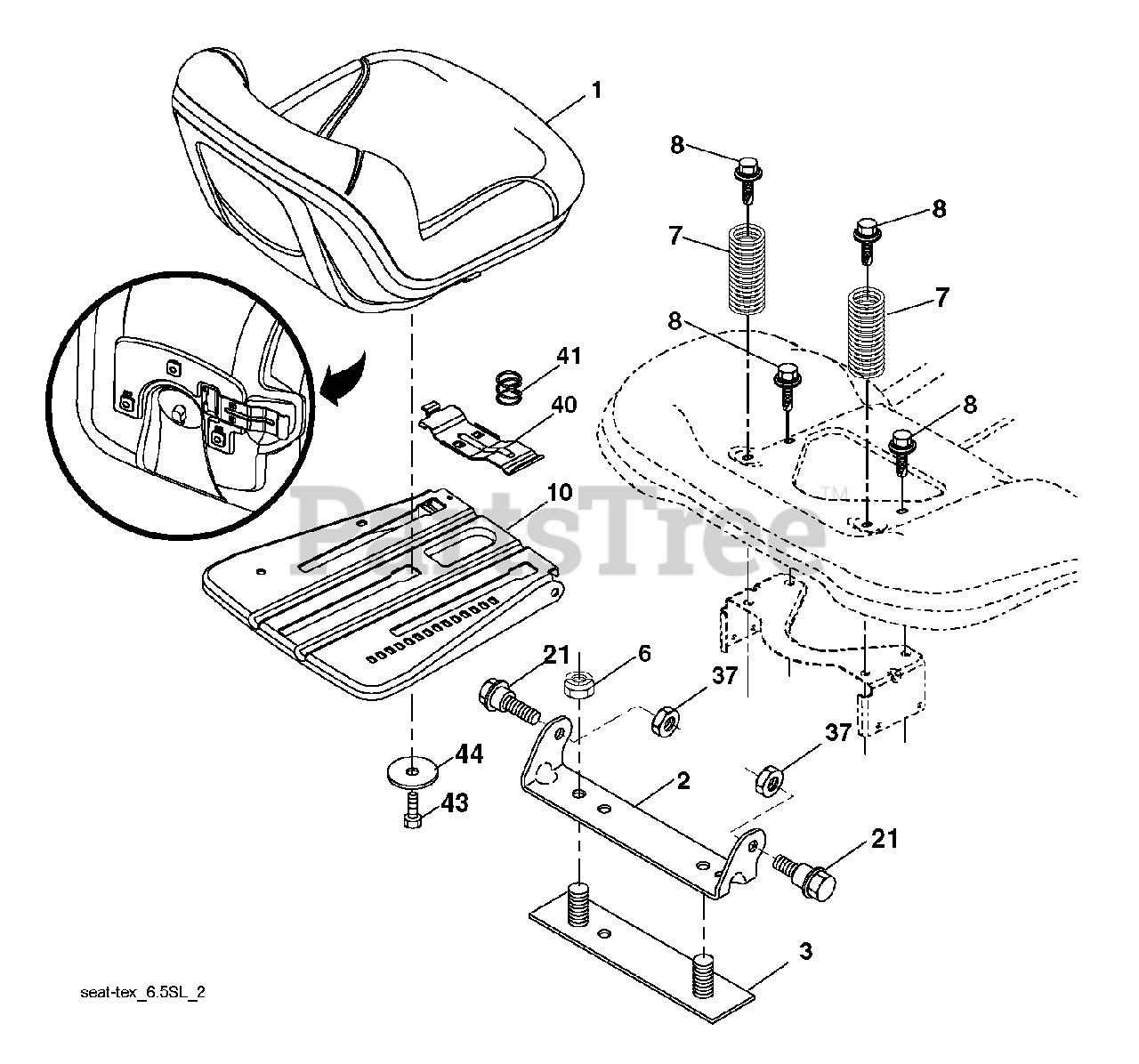 1
8
8
7
7
8
8
41
40
10
PartsTree™
21
6
37
37
44
43
2
21
3
seat-tex_6.5SL_2