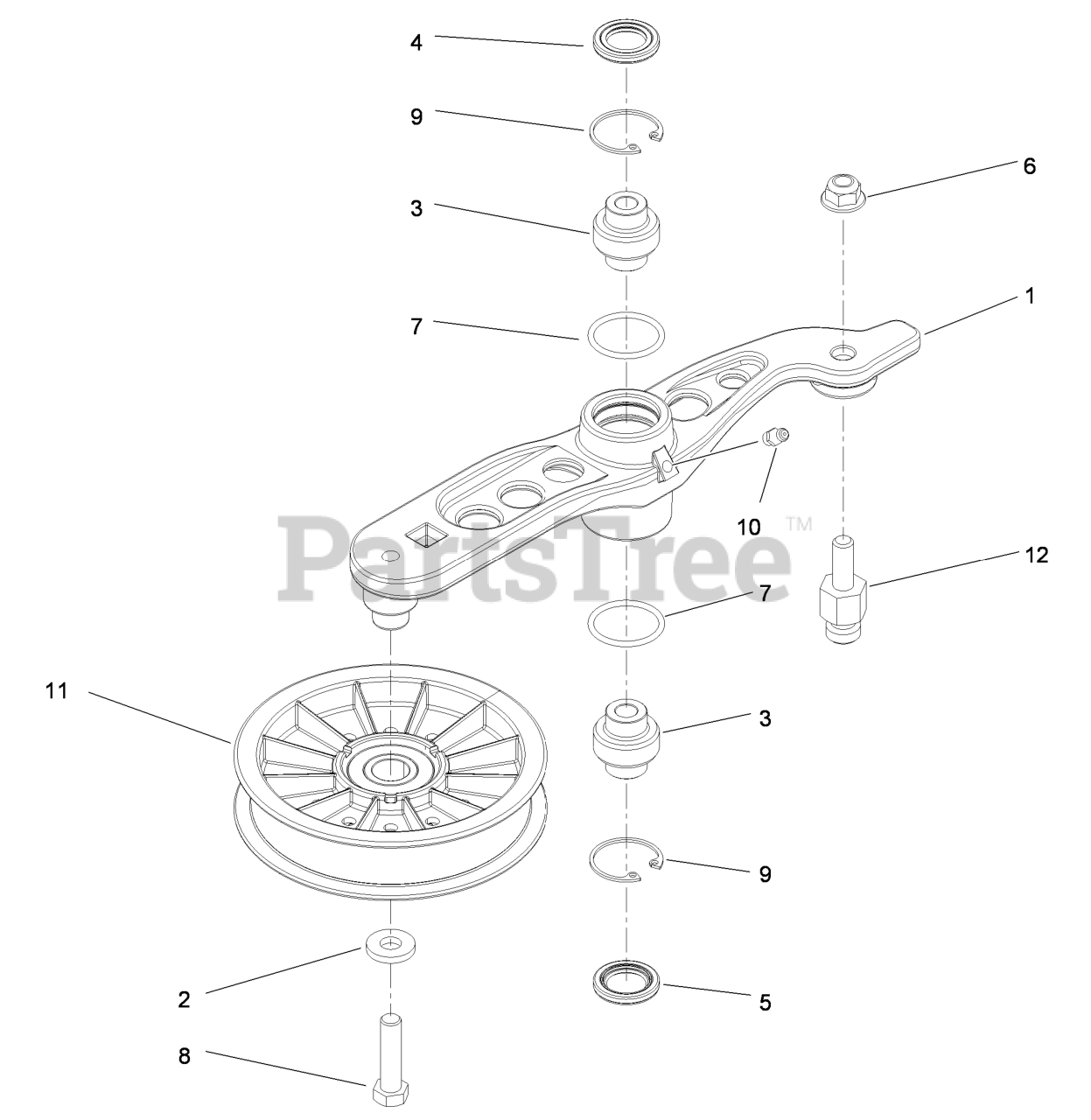 4

9

6

3

1

7

10

PartsTree™

12

7

11

3

9

2

5

8