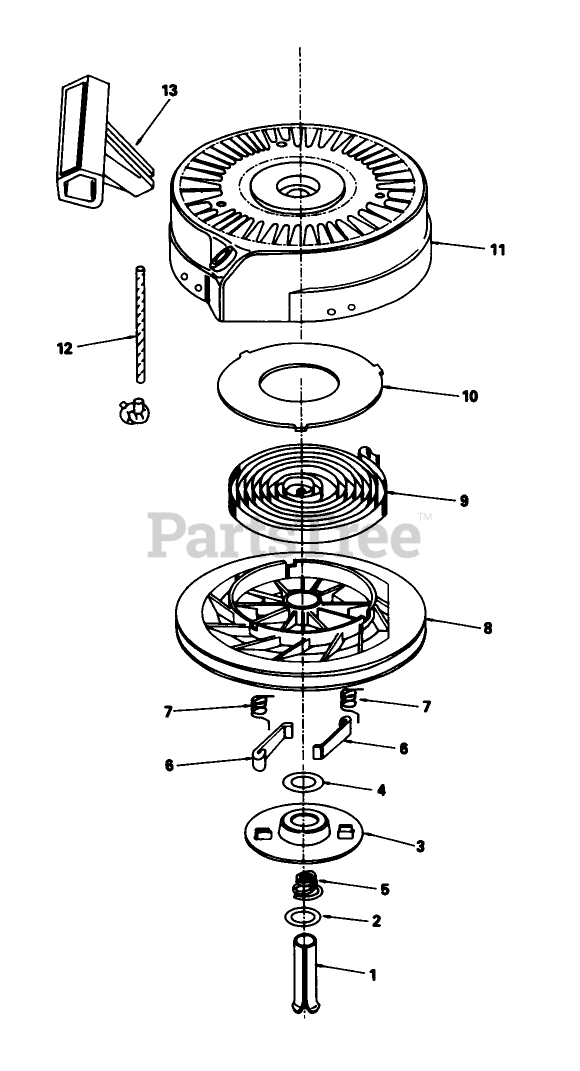 13
11
12
10
9
PartsTree™
8
7
7
6
6
4
3
5
2
1