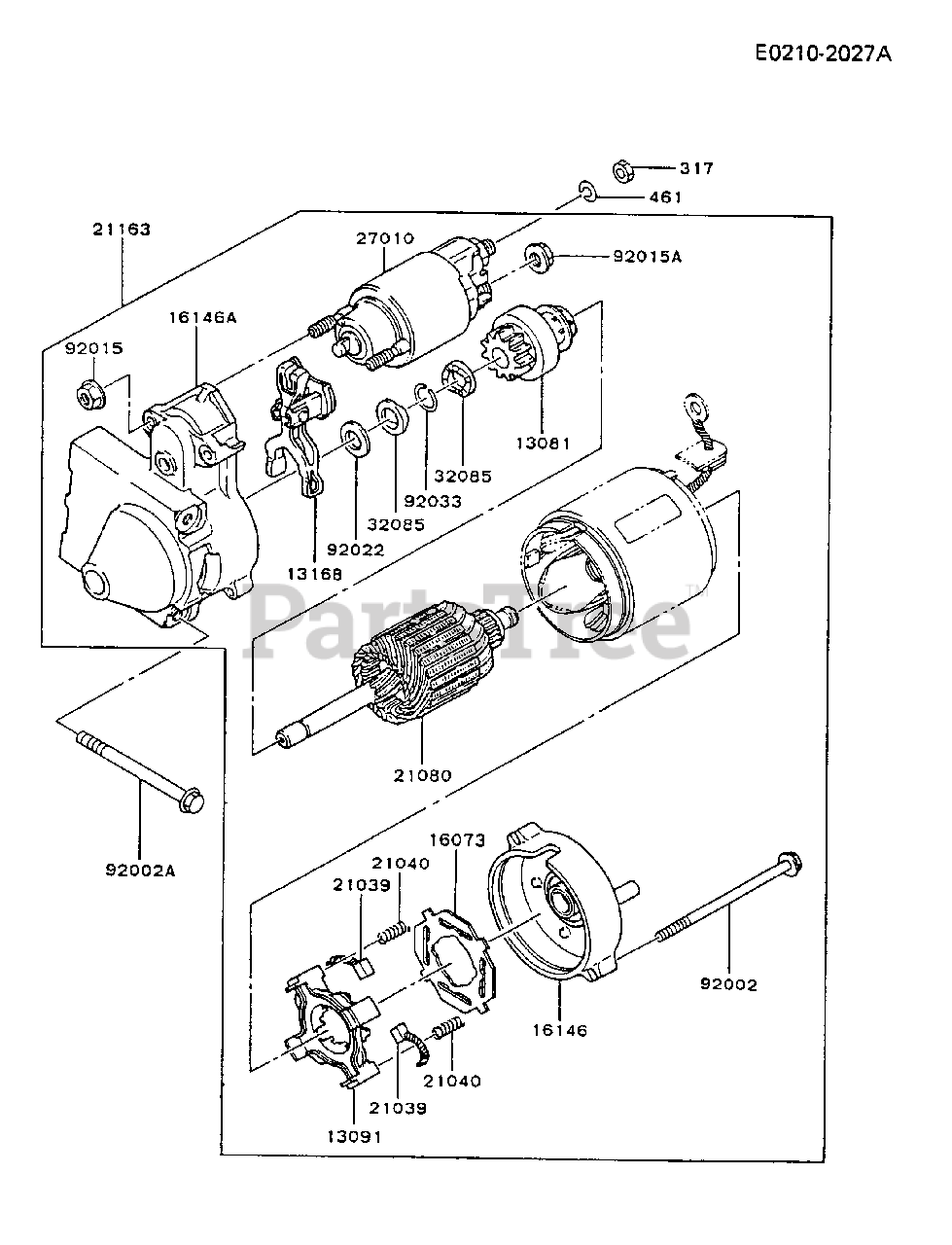 E0210-2027A

317
461
21163
27010
92015A
16146A
92015
13081
32085
92033
32085
92022
13168
PartsTree
21080
92002A
16073
21040
21039
92002
16146
21040
21039
13091