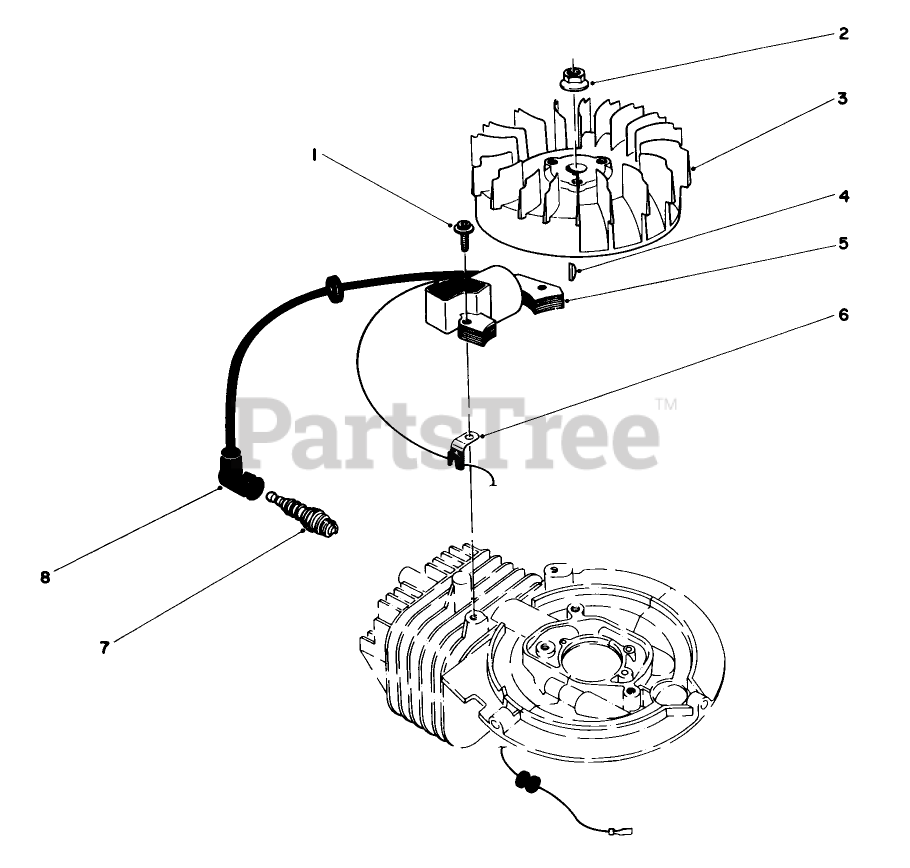 2
3
1
4
5
6
PartsTree™
8
7