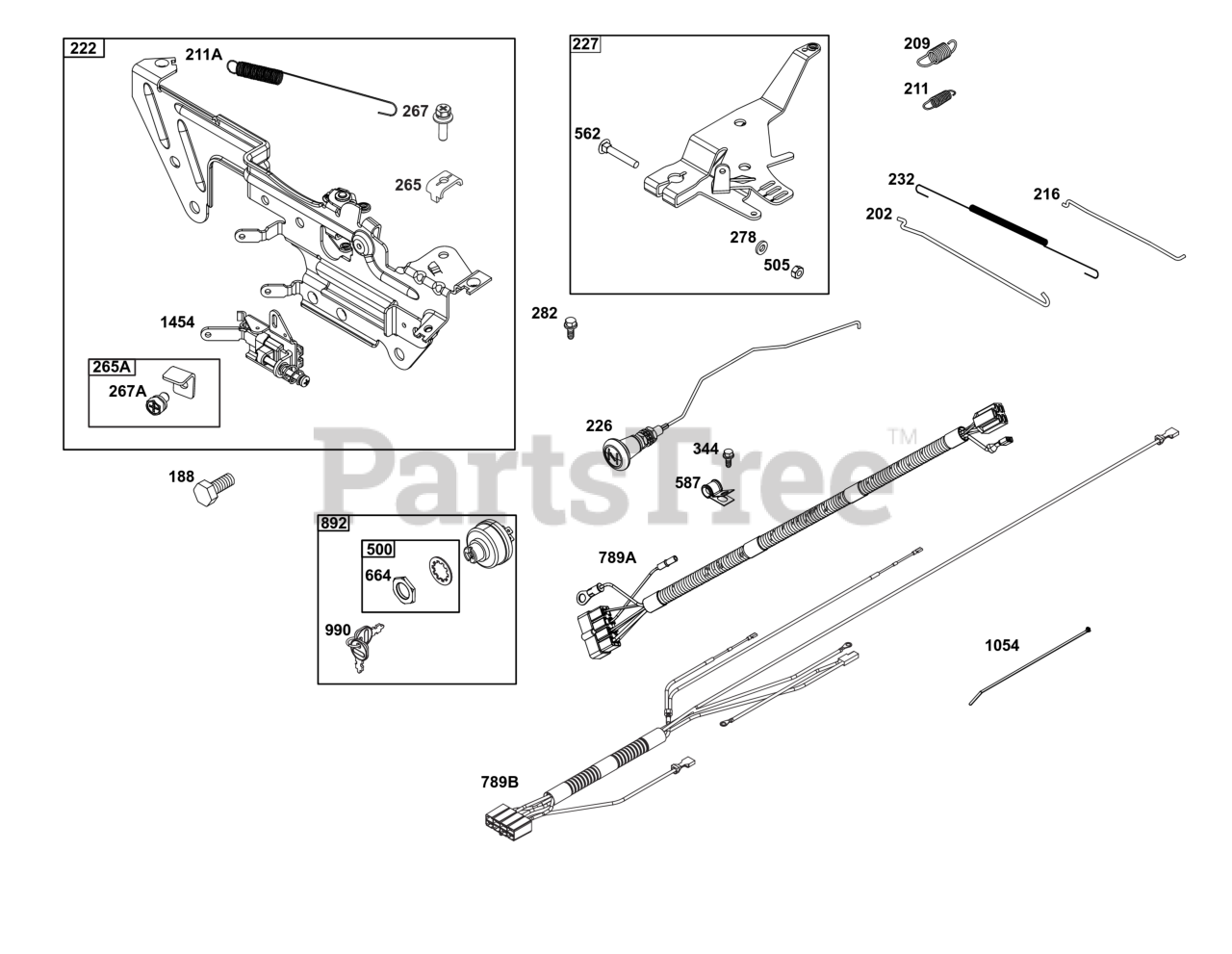 222
211A
267
265
1454
265A
267A
227
562
278
505
209
211
232
216
202
282
226
344
587
PartsTree™
188
892
500
664
990
789A
1054
789B