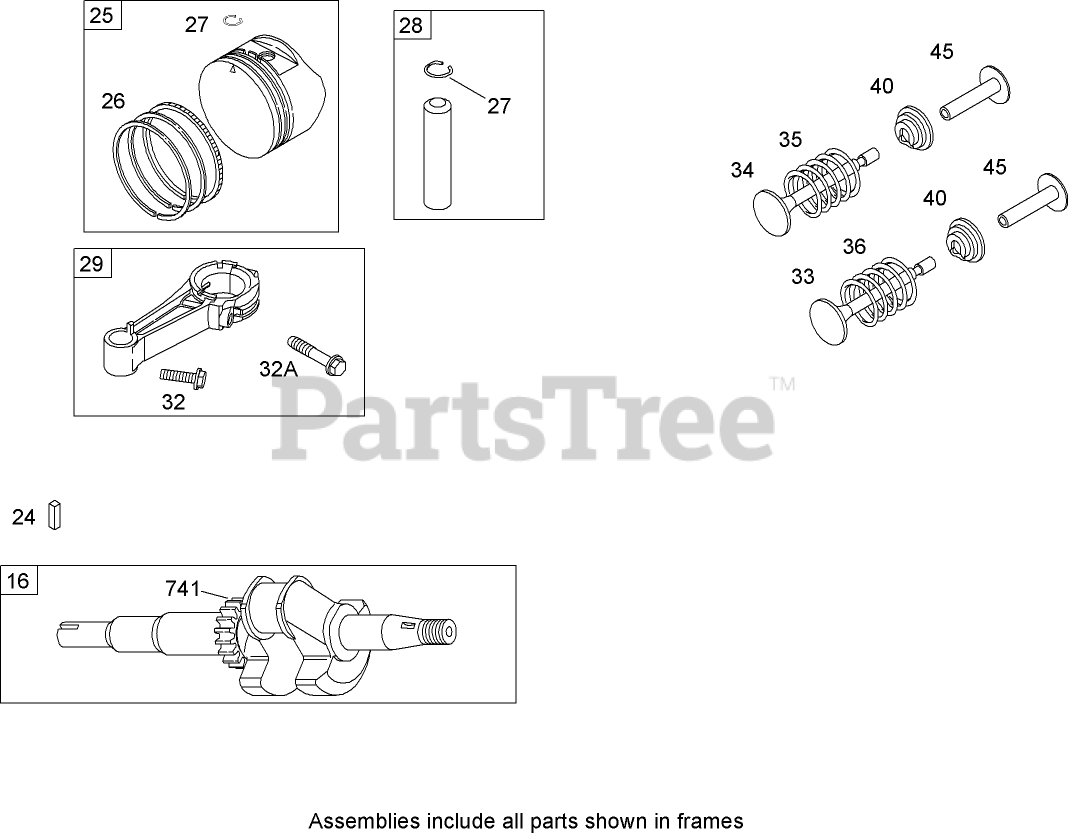 25
27
26

28
27

45
40
35
34
45
40
36
33

29
32A
32

PartsTree™

24

16
741

Assemblies include all parts shown in frames