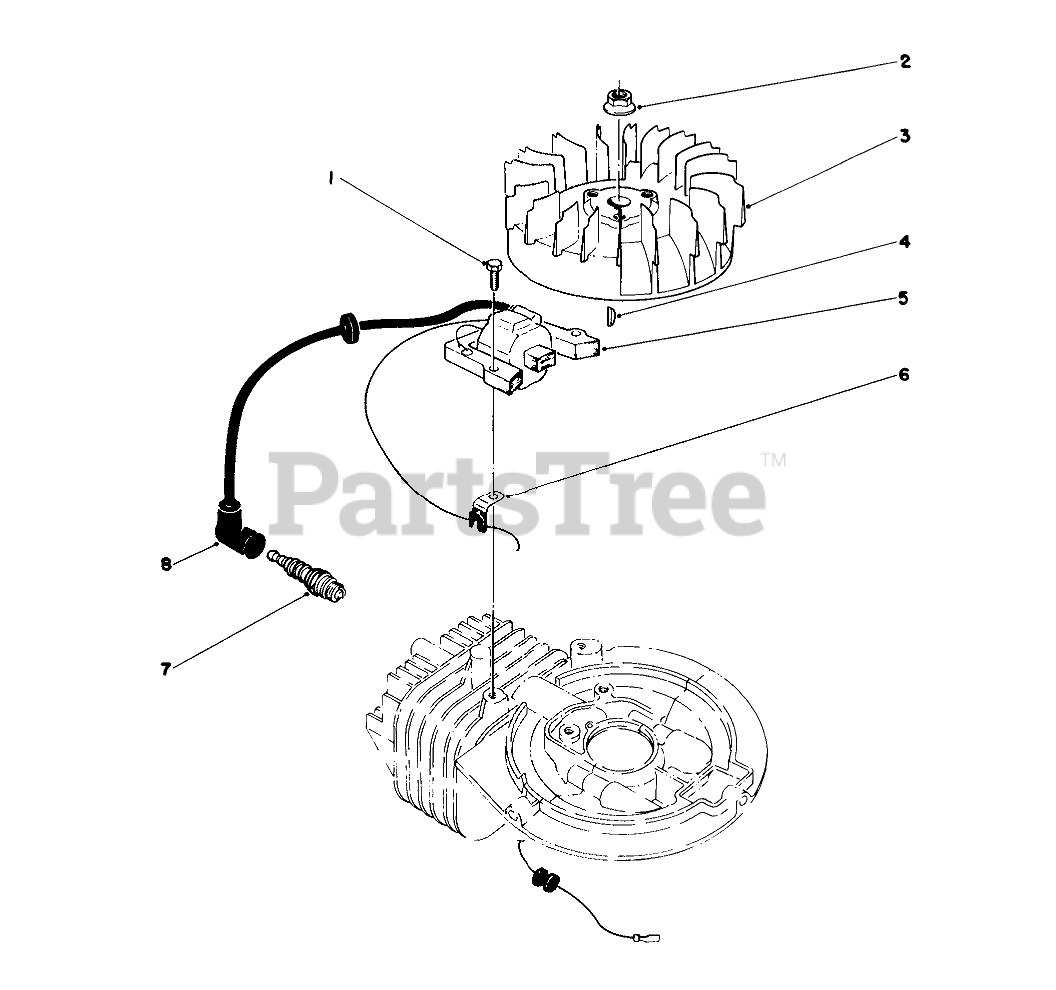 2
3
1
4
5
6
PartsTree™
8
7