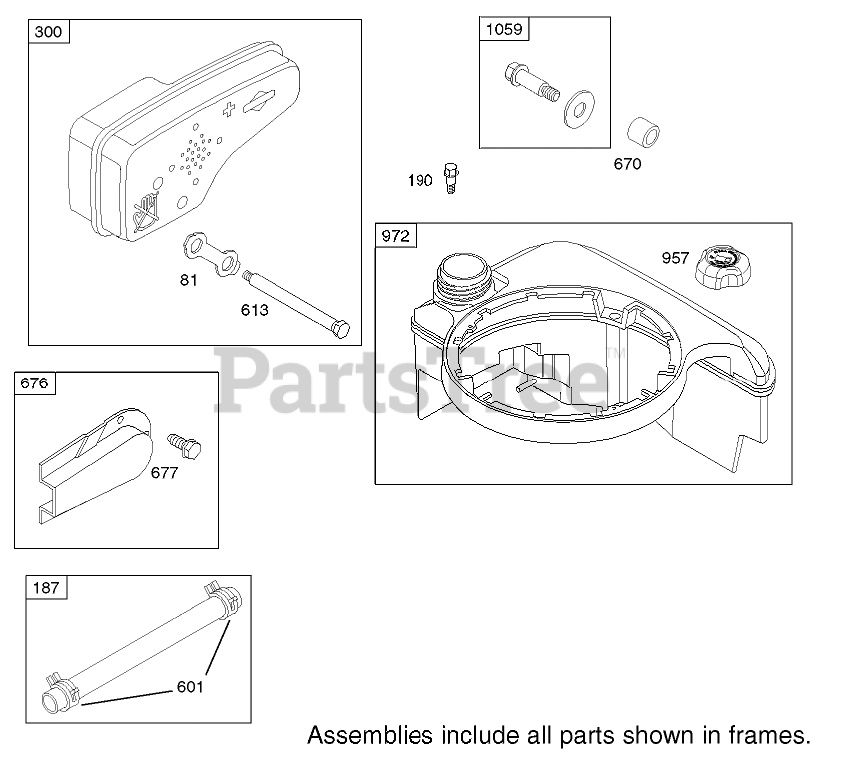 300

81

613

1059

670

190

972

957

PartsTree™

676

677

187

601

Assemblies include all parts shown in frames.