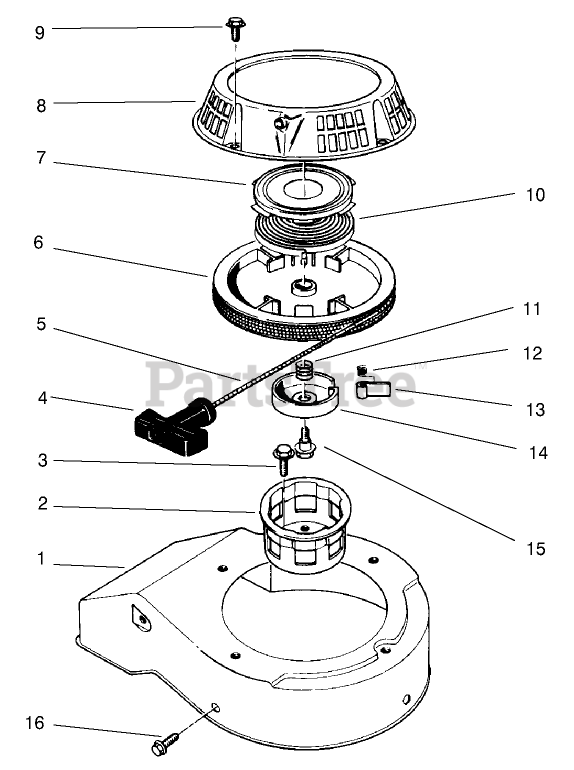 9
8
7
10
6
11
5
12
PartsTree
4
13
14
3
2
15
1
16