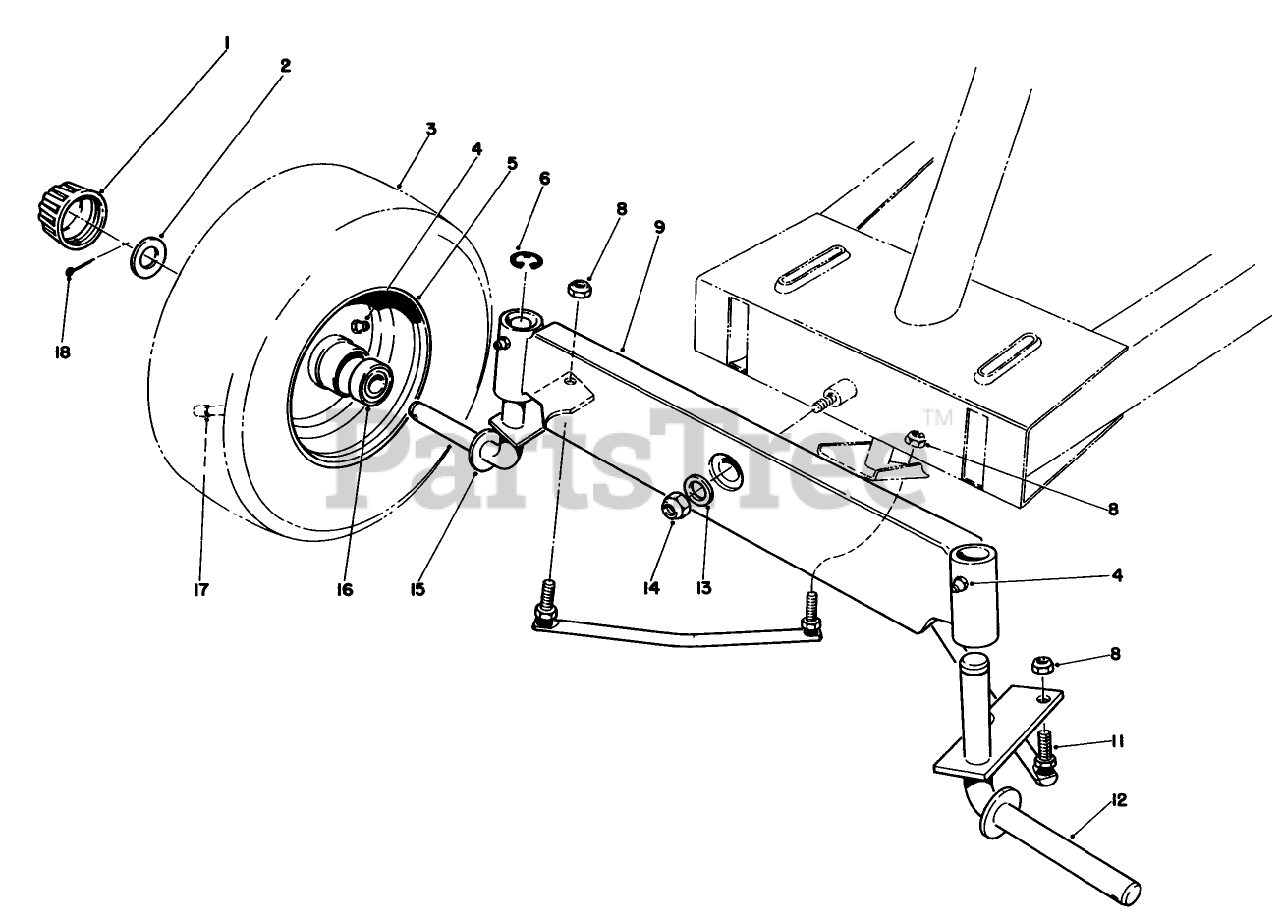 1
2
3
4
5
6
8
9
18
PartsTree™
8
17
16
15
14
13
4
8
11
12