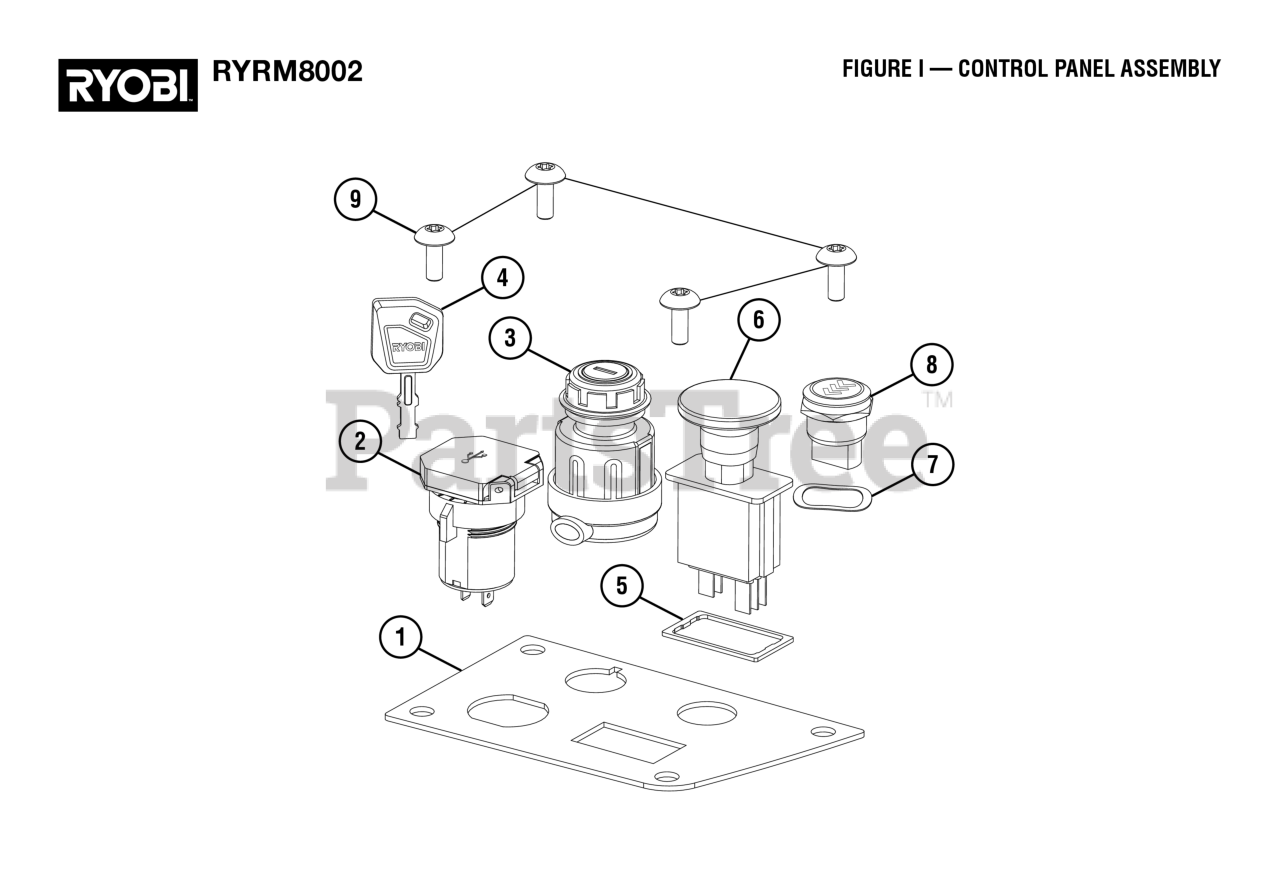 RYOBI RYRM8002

FIGURE I — CONTROL PANEL ASSEMBLY

9

4

RYOBI

3

6

8

PartsTree™

2

7

5

1