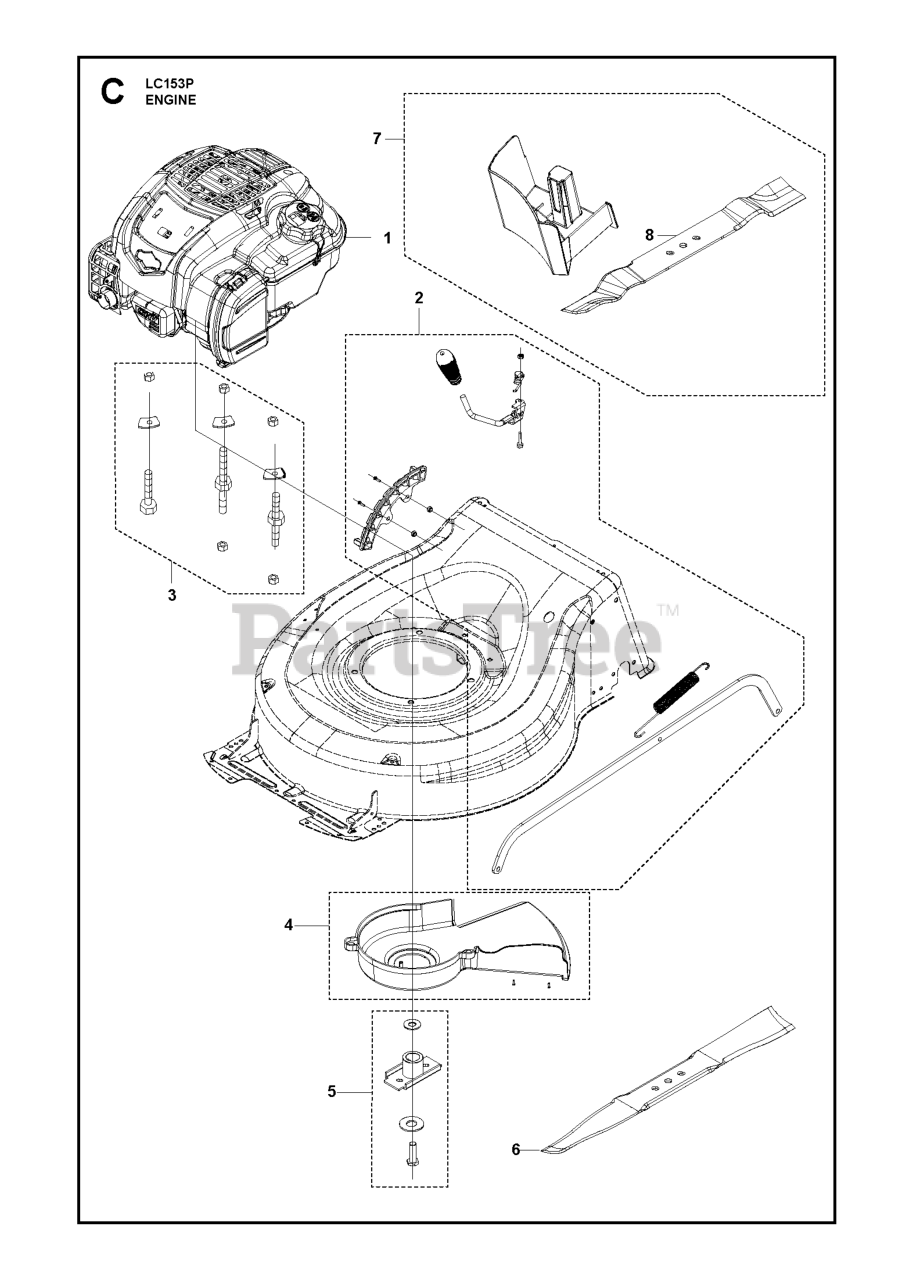 C LC153P
ENGINE

7

1

8

2

3

PartsTree™

4

5

6