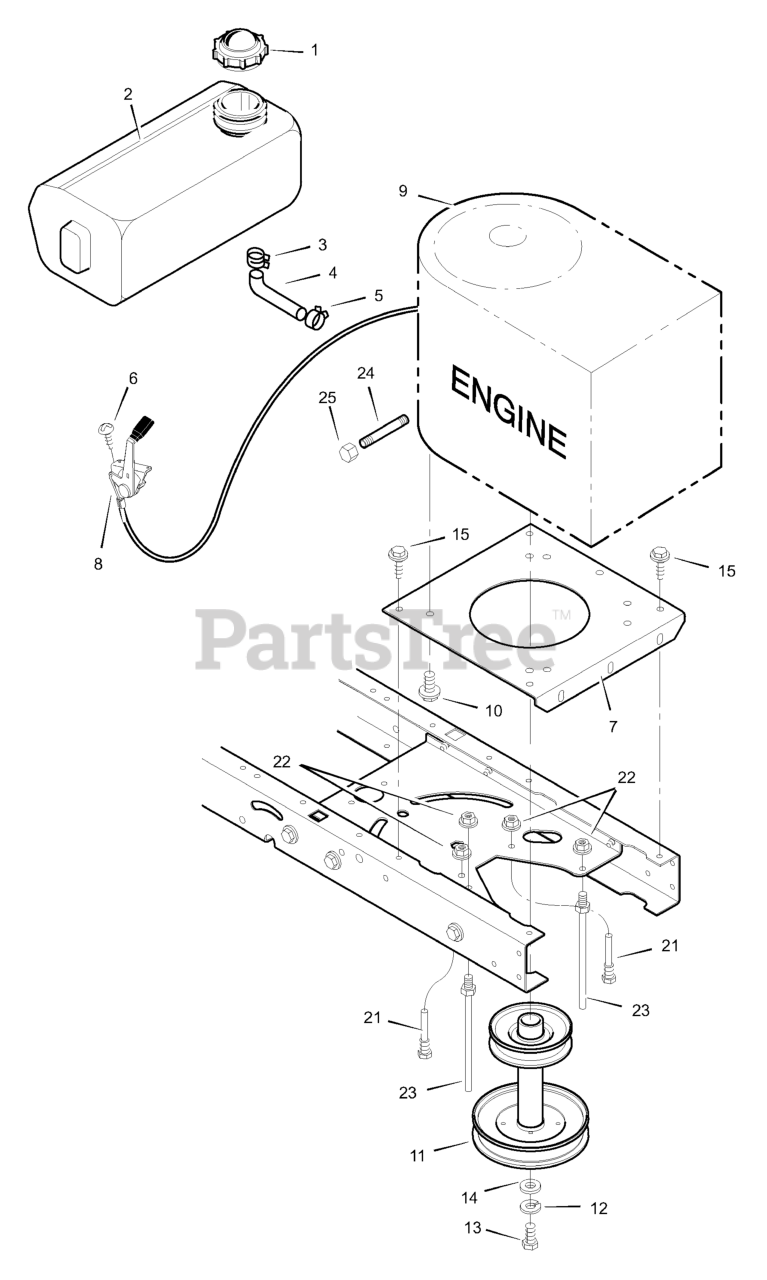 1
2
9
3
4
5
6
24
25
ENGINE
8
15
15
PartsTree™
10
7
22
22
21
23
21
23
11
14
12
13