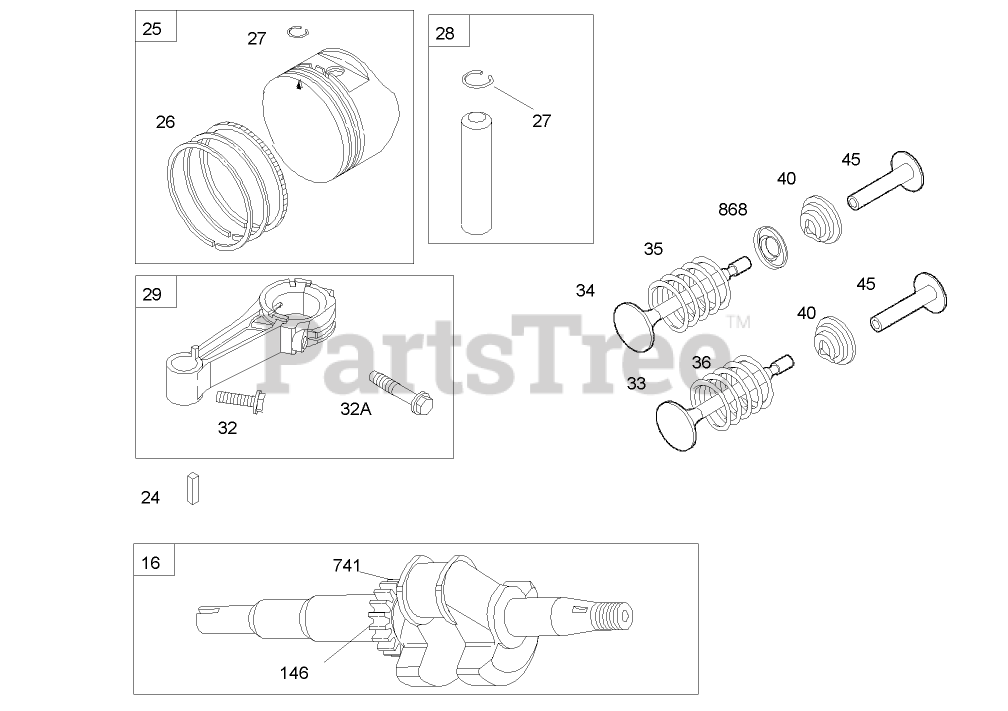 25
27
26

28
27

45
40
868
35
34
45
40
36
33

29
32
32A

PartsTree™

24

16
741
146