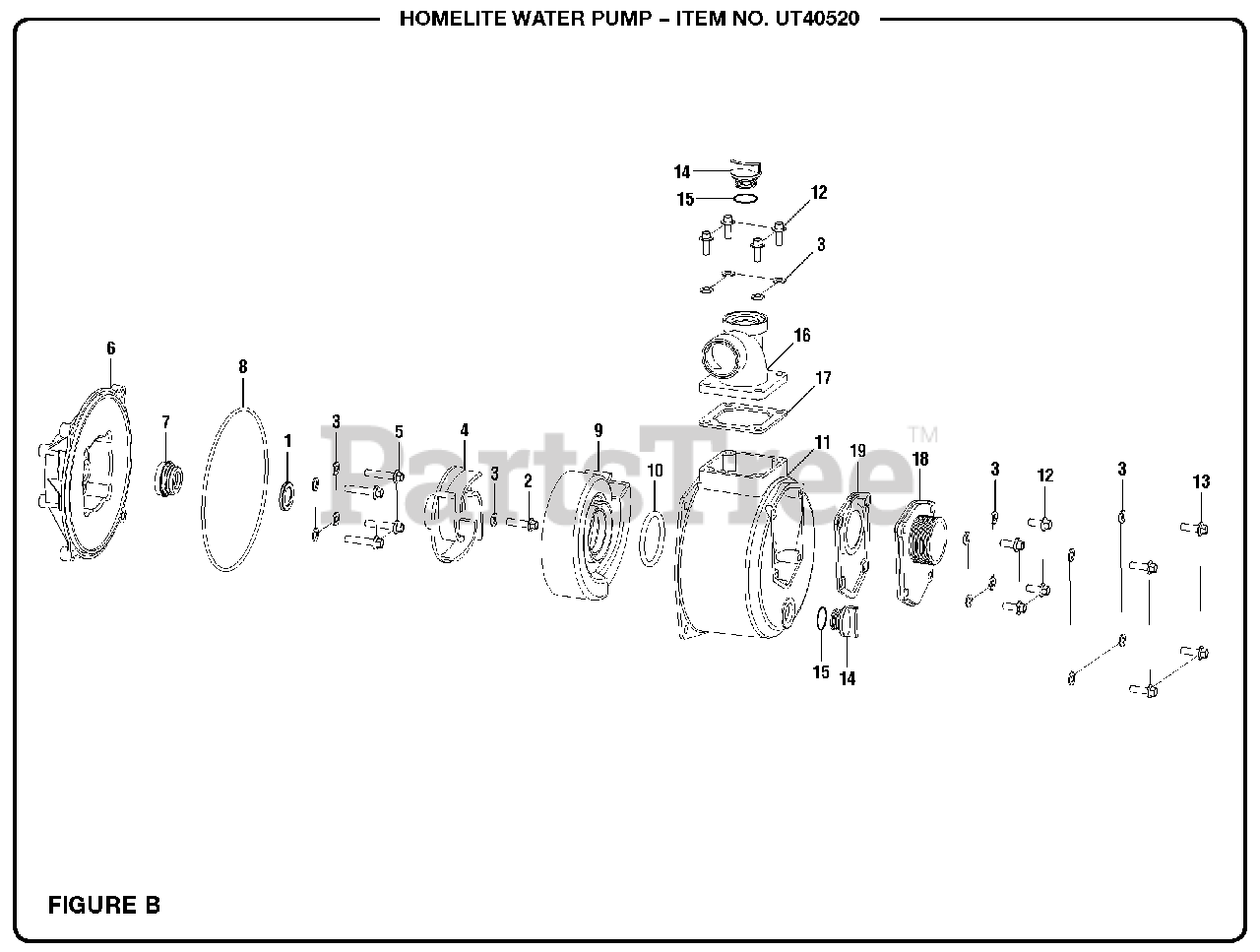 HOMELITE WATER PUMP – ITEM NO. UT40520

14
15
12
3
16
17
6
8
7
1
3
5
4
3
2
9
10
11
19
18
3
12
3
13
15
14

PartsTree™

FIGURE B