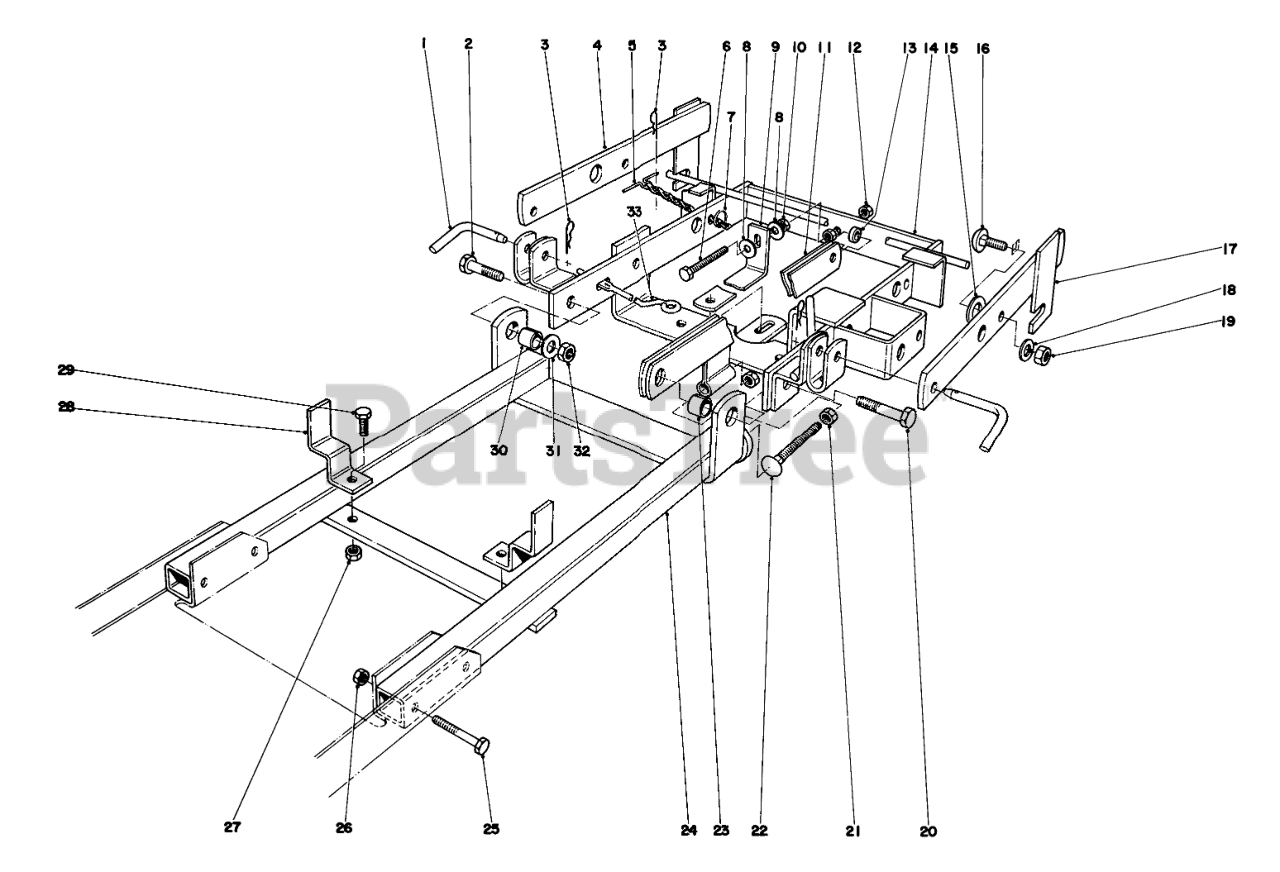 1 2 3 4 5 3 6 8 9 10 11 12 13 14 15 16

7

8

33

17

18

19

29

28

30 31 32

PartsTree

27 26 25 24 23 22 21 20