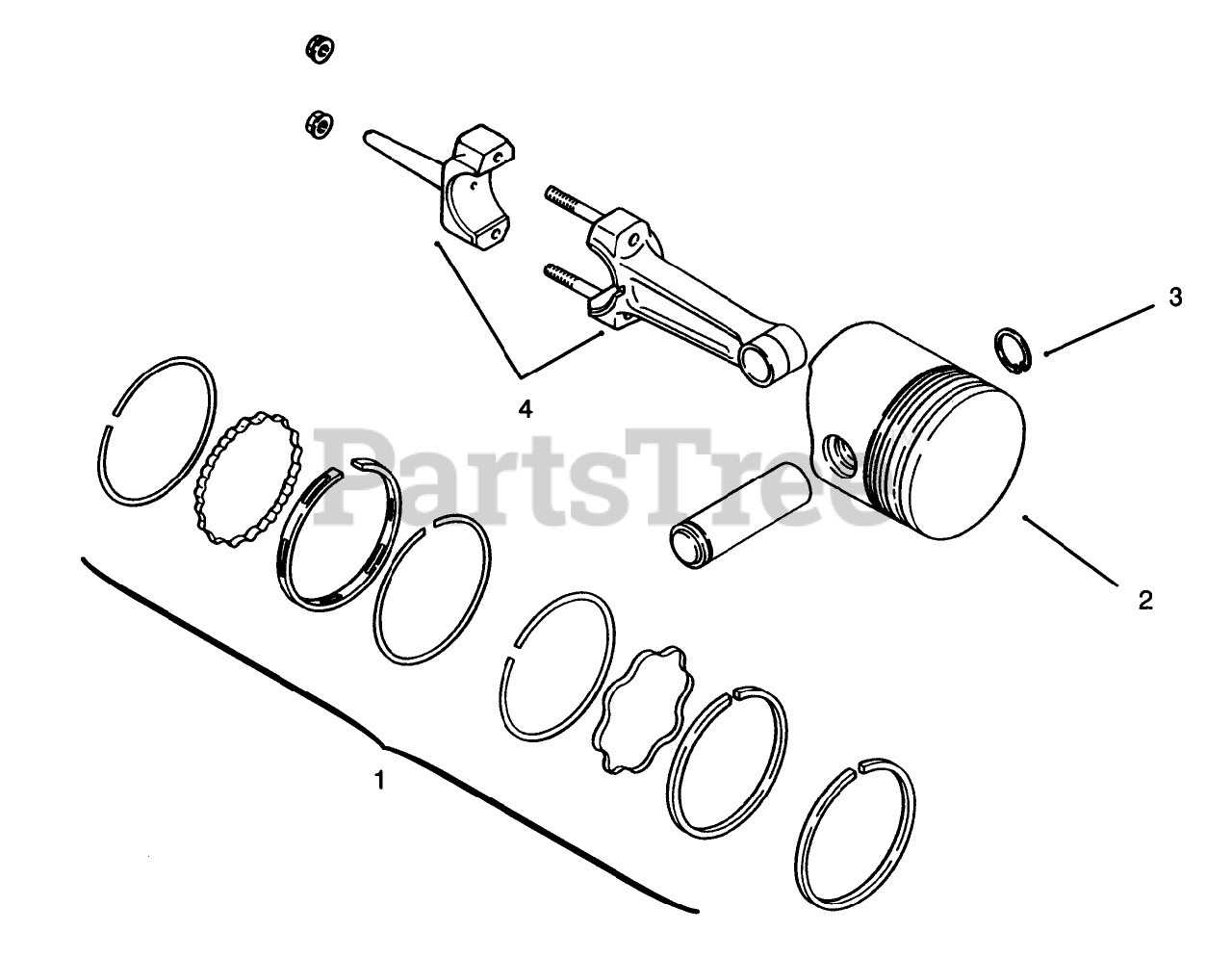 3

4

PartsTree

2

1