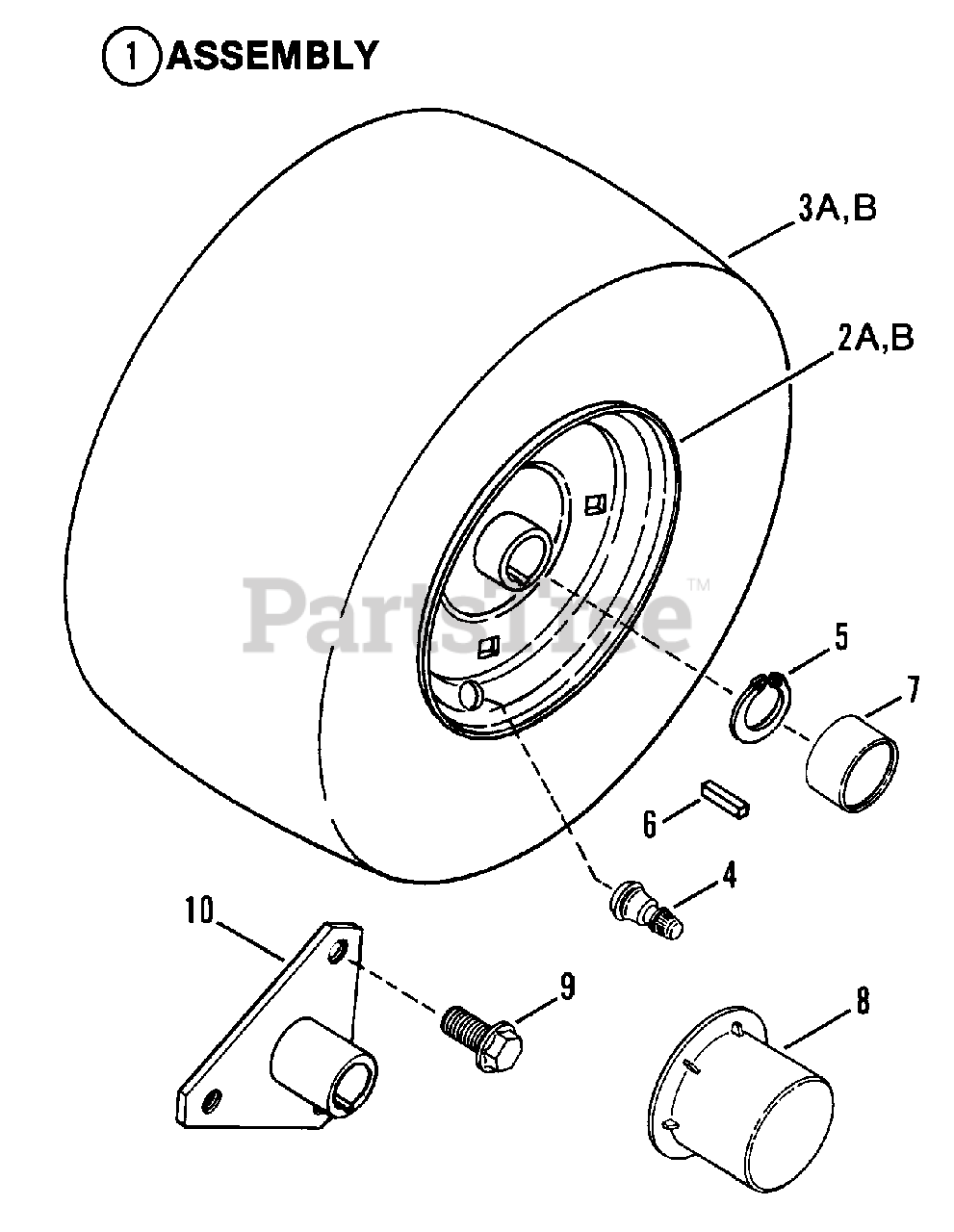 1 ASSEMBLY

3A,B

2A,B

PartsTree™

5

7

6

4

10

9

8