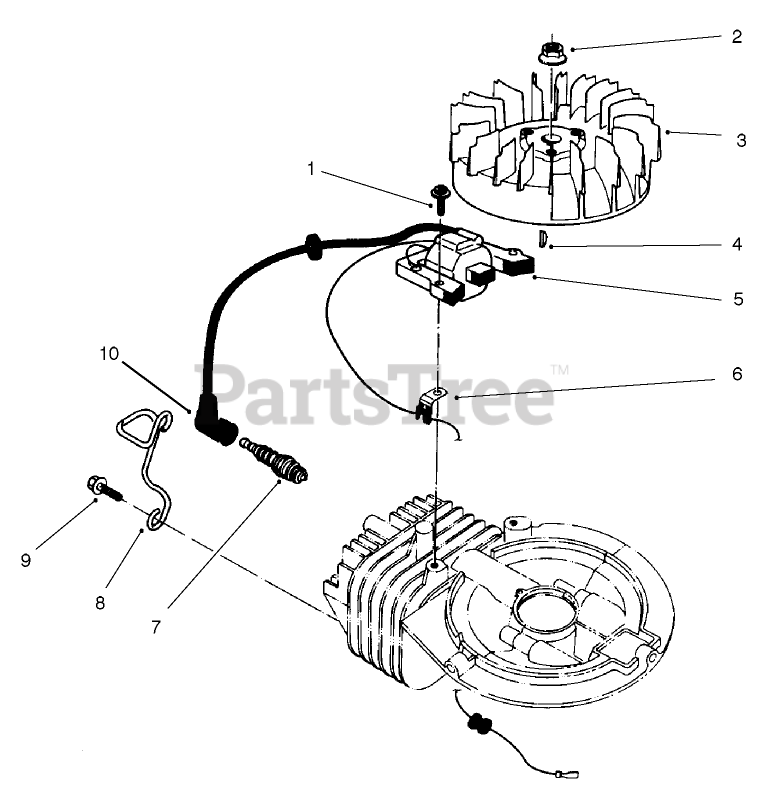 2
3
1
4
5
10
PartsTree™
6
9
8
7