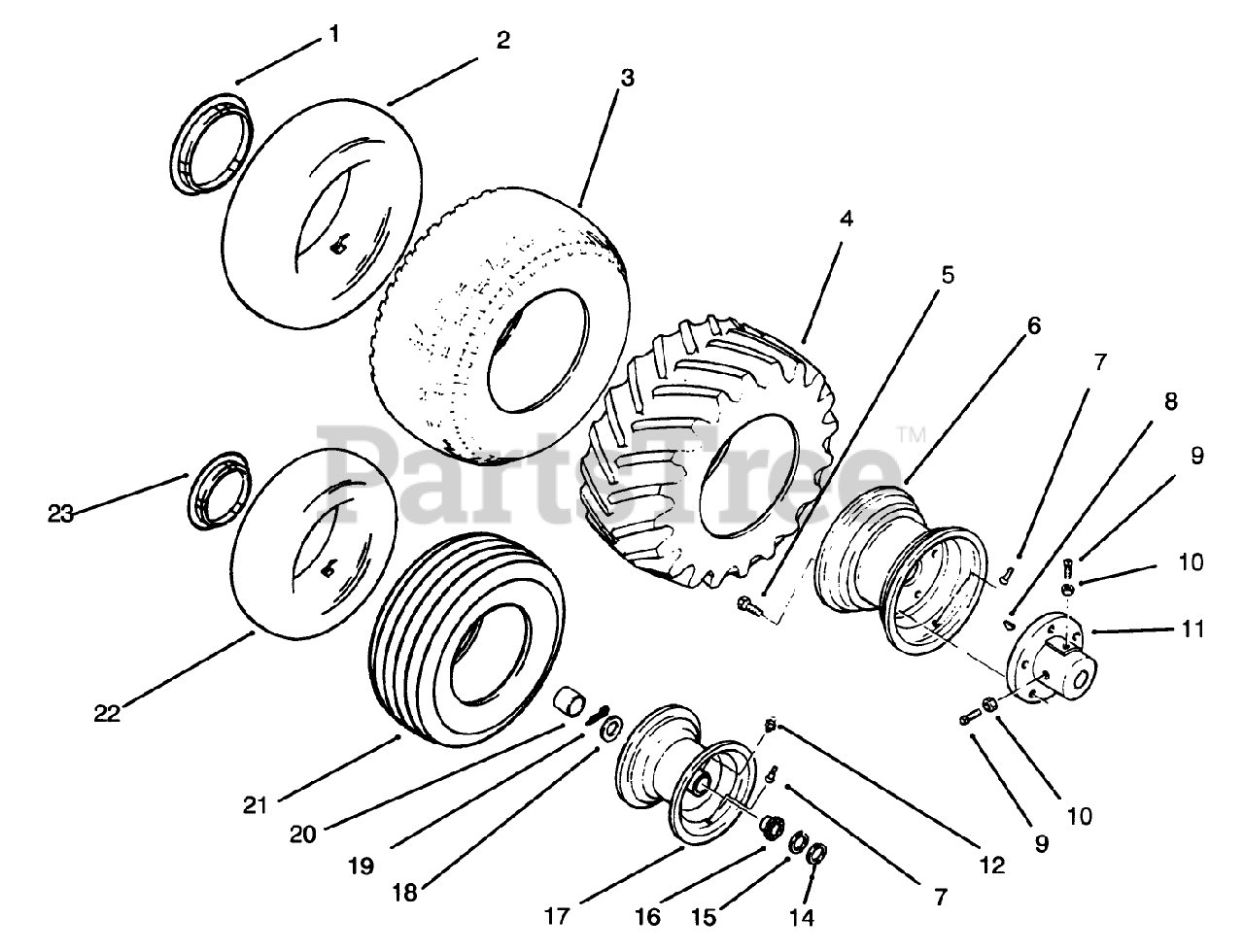 1
2
3
4
5
6
7
8
9
10
11
PartsTree™
23
22
21
20
19
18
17
16
15
14
7
12
9
10