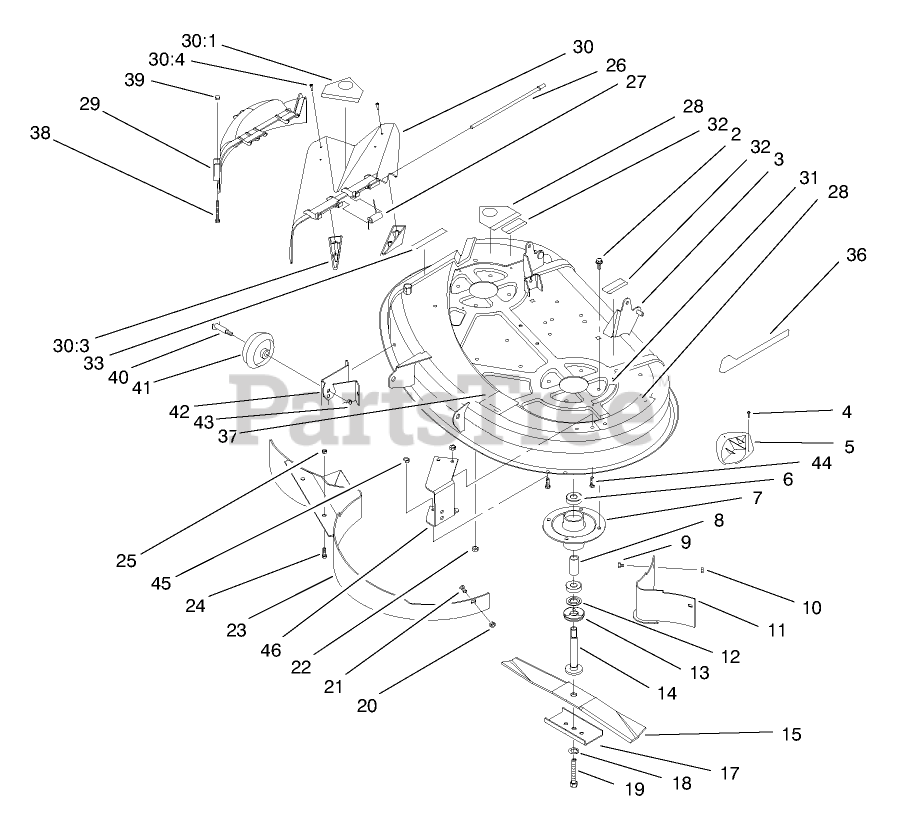 30:1
30:4
39
29
38
30
26
27
28
32
2
32
3
31
28
36
30:3
33
40
41
42
43
37
PartsTree
4
5
44
6
7
8
9
10
11
12
13
14
15
17
18
19
25
45
24
23
46
22
21
20