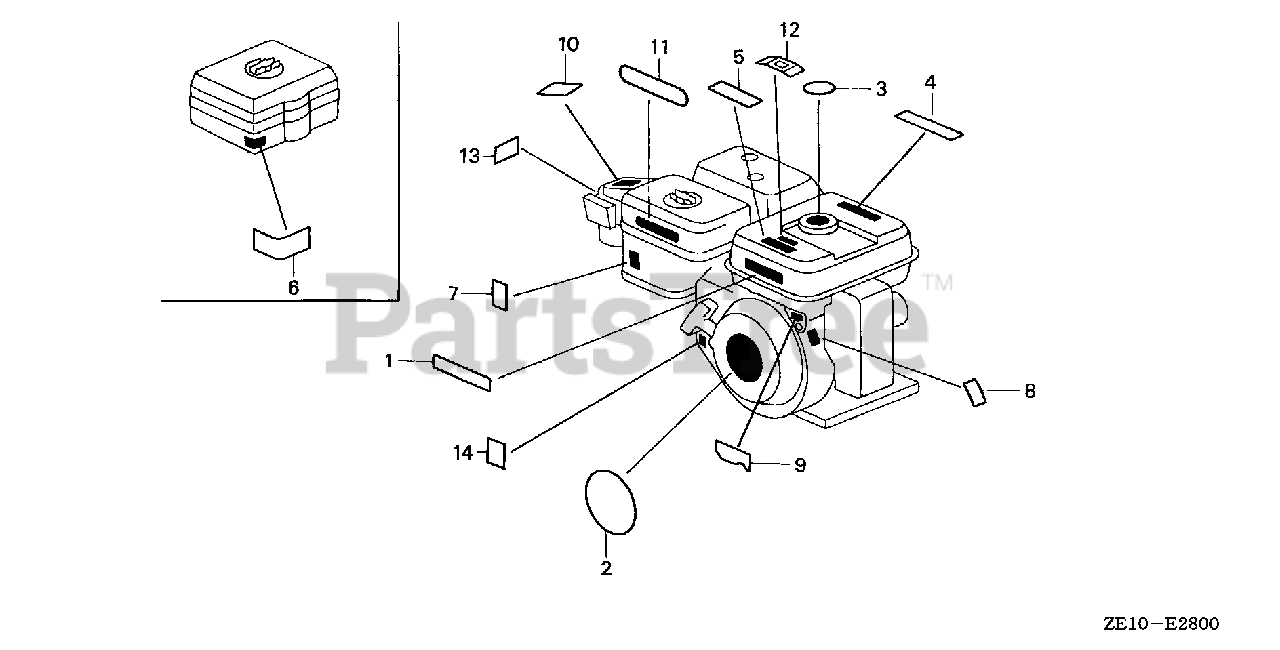 10
11
12
5
3
4
13
6
7
1
14
8
9
2
PartsTree™
ZE10-E2800