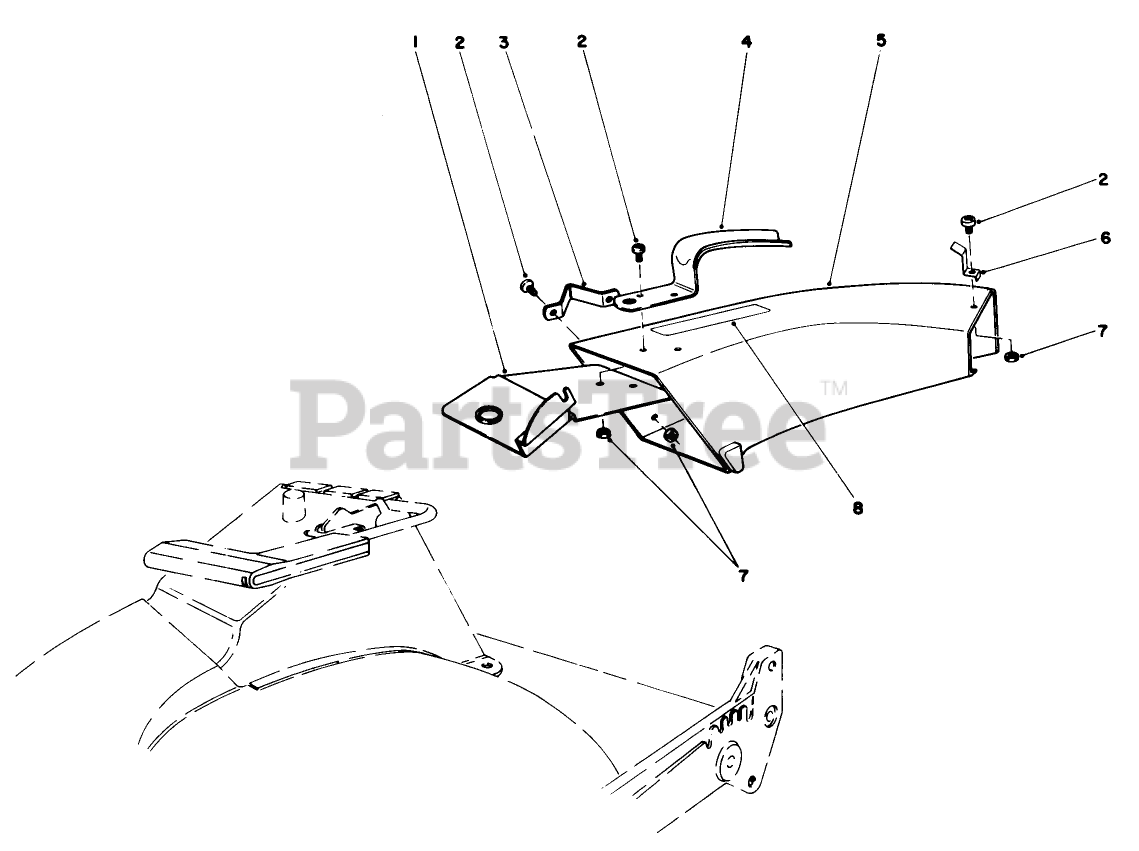 1
2
3
2
4
5
2
6
7
PartsTree™
8
7