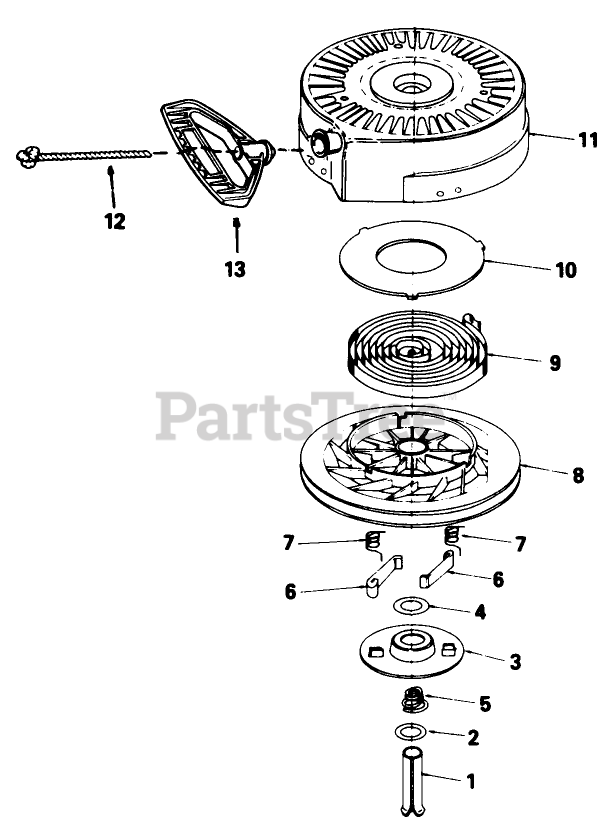 11
12
13
10
9
PartsTree
8
7
7
6
6
4
3
5
2
1