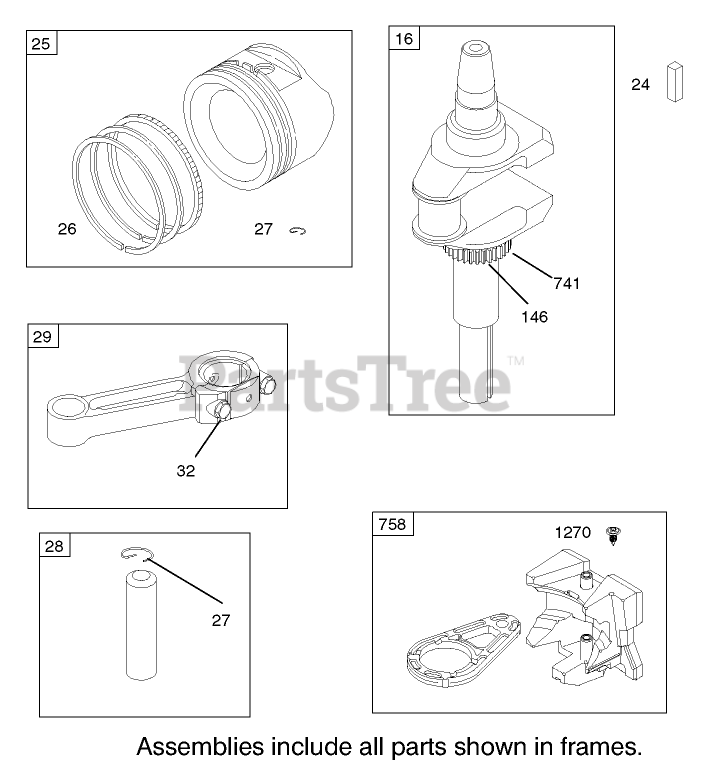 25

26

27

16

24

741

146

29

PartsTree™

32

28

27

758

1270

Assemblies include all parts shown in frames.