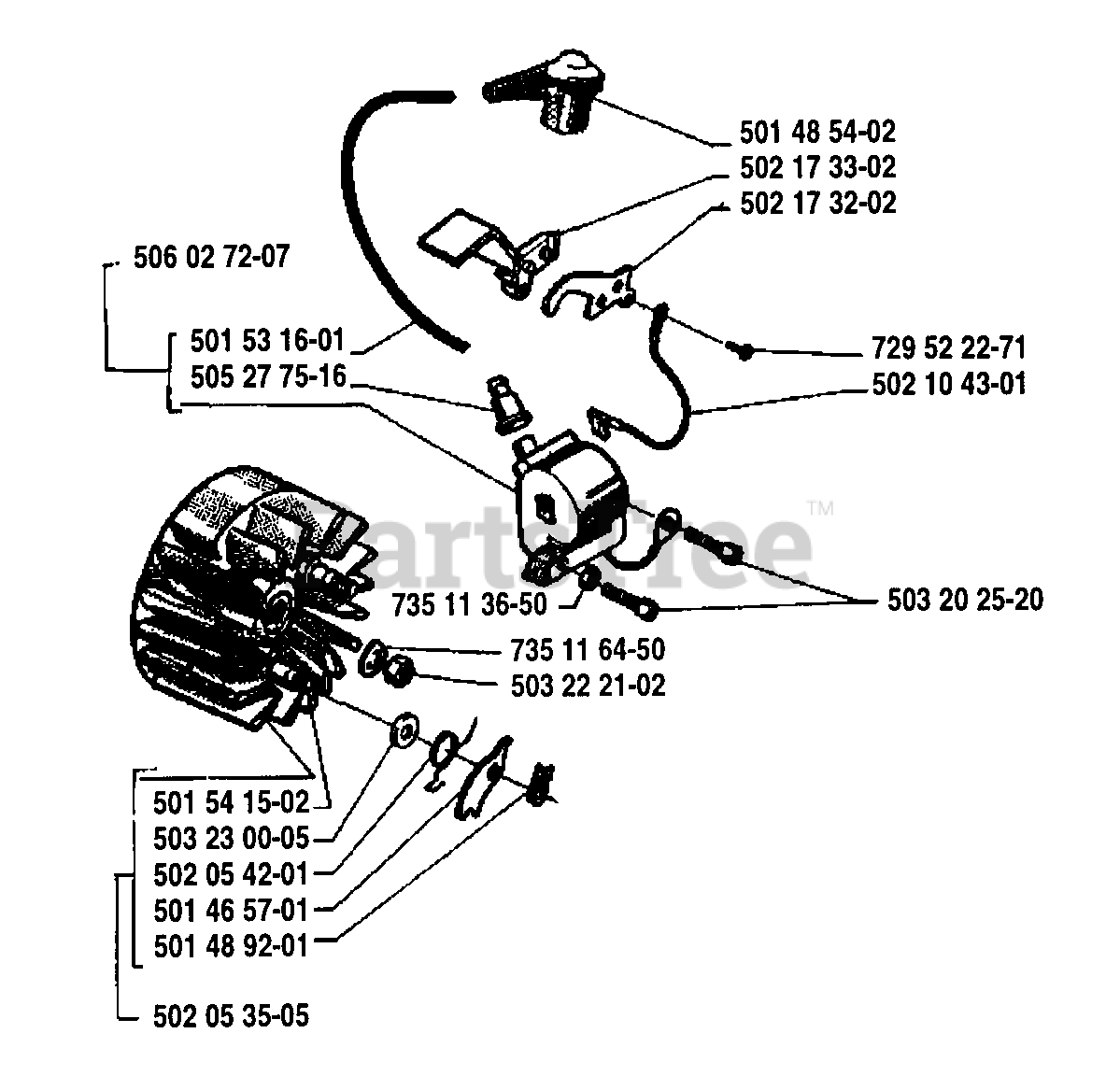 501 48 54-02
502 17 33-02
502 17 32-02
506 02 72-07
501 53 16-01
505 27 75-16
729 52 22-71
502 10 43-01
PartsTree™
735 11 36-50
503 20 25-20
735 11 64-50
503 22 21-02
501 54 15-02
503 23 00-05
502 05 42-01
501 46 57-01
501 48 92-01
502 05 35-05