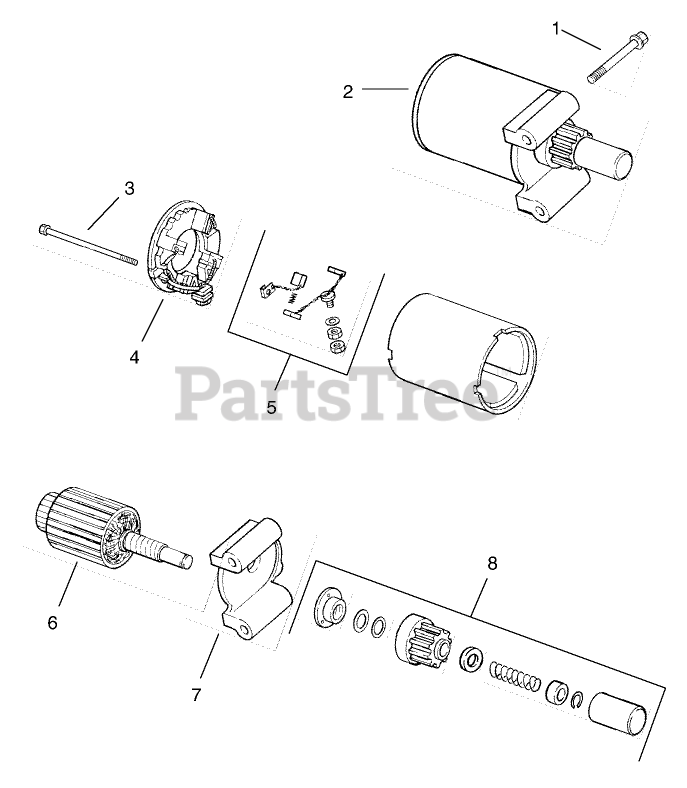 1
2
3
4
5
PartsTree
6
7
8